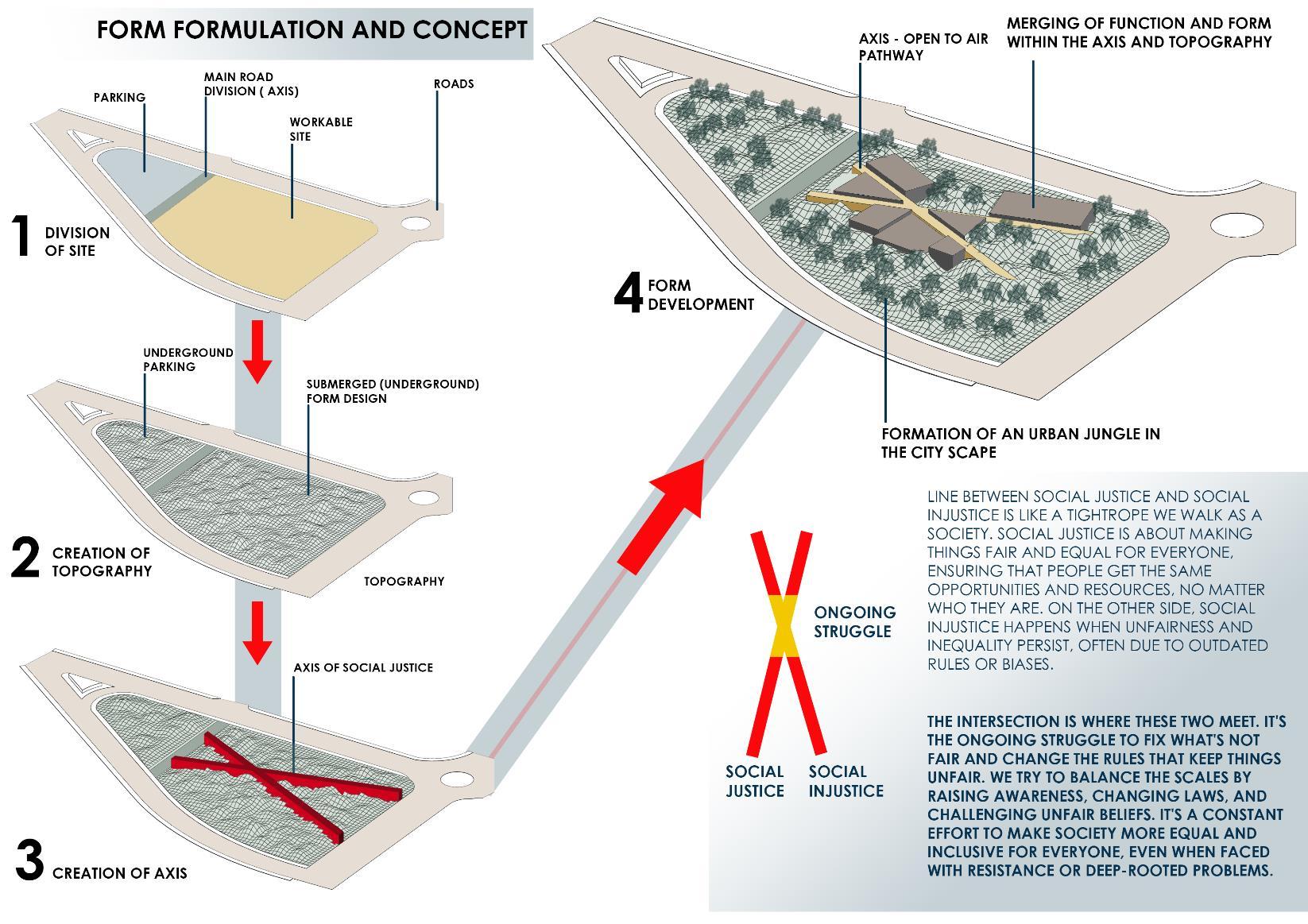 FORM FORMULATION AND CONCEPT

PARKING

MAIN ROAD DIVISION ( AXIS)

WORKABLE SITE

ROADS

1 DIVISION OF SITE

UNDERGROUND PARKING

SUBMERGED (UNDERGROUND) FORM DESIGN

2 CREATION OF TOPOGRAPHY

TOPOGRAPHY

AXIS OF SOCIAL JUSTICE

3 CREATION OF AXIS

AXIS - OPEN TO AIR PATHWAY

MERGING OF FUNCTION AND FORM WITHIN THE AXIS AND TOPOGRAPHY

4 FORM DEVELOPMENT

FORMATION OF AN URBAN JUNGLE IN THE CITY SCAPE

ONGOING STRUGGLE

SOCIAL JUSTICE

SOCIAL INJUSTICE

LINE BETWEEN SOCIAL JUSTICE AND SOCIAL INJUSTICE IS LIKE A TIGHTROPE WE WALK AS A SOCIETY. SOCIAL JUSTICE IS ABOUT MAKING THINGS FAIR AND EQUAL FOR EVERYONE, ENSURING THAT PEOPLE GET THE SAME OPPORTUNITIES AND RESOURCES, NO MATTER WHO THEY ARE. ON THE OTHER SIDE, SOCIAL INJUSTICE HAPPENS WHEN UNFAIRNESS AND INEQUALITY PERSIST, OFTEN DUE TO OUTDATED RULES OR BIASES.

THE INTERSECTION IS WHERE THESE TWO MEET. IT'S THE ONGOING STRUGGLE TO FIX WHAT'S NOT FAIR AND CHANGE THE RULES THAT KEEP THINGS UNFAIR. WE TRY TO BALANCE THE SCALES BY RAISING AWARENESS, CHANGING LAWS, AND CHALLENGING UNFAIR BELIEFS. IT'S A CONSTANT EFFORT TO MAKE SOCIETY MORE EQUAL AND INCLUSIVE FOR EVERYONE, EVEN WHEN FACED WITH RESISTANCE OR DEEP-ROOTED PROBLEMS.