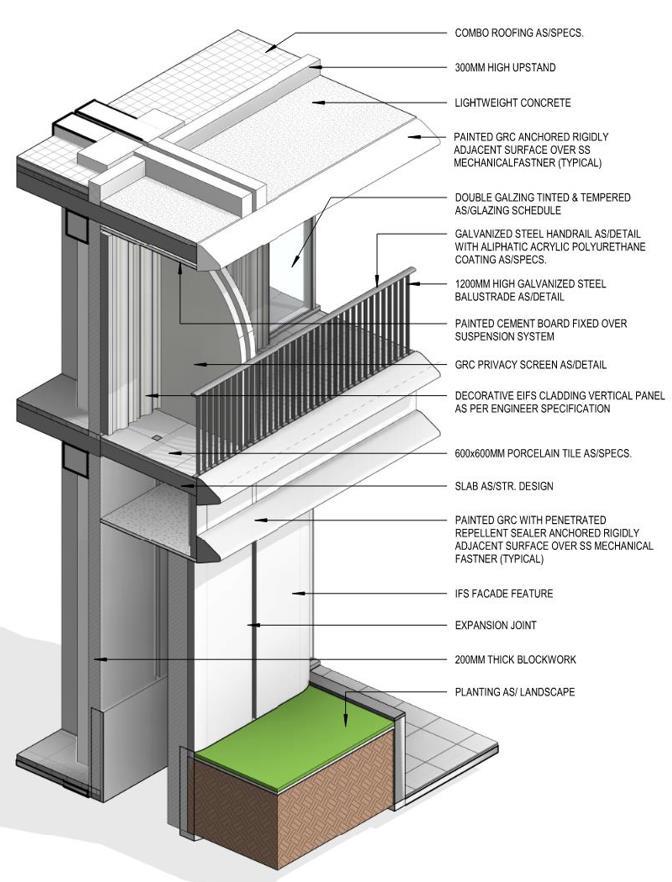 COMBO ROOFING AS/SPECS.

300MM HIGH UPSTAND

LIGHTWEIGHT CONCRETE

PAINTED GRC ANCHORED RIGIDLY ADJACENT SURFACE OVER SS MECHANICALFASTNER (TYPICAL)

DOUBLE GALZING TINTED & TEMPERED AS/GLAZING SCHEDULE

GALVANIZED STEEL HANDRAIL AS/DETAIL WITH ALIPHATIC ACRYLIC POLYURETHANE COATING AS/SPECS.

1200MM HIGH GALVANIZED STEEL BALUSTRADE AS/DETAIL

PAINTED CEMENT BOARD FIXED OVER SUSPENSION SYSTEM

GRC PRIVACY SCREEN AS/DETAIL

DECORATIVE EIFS CLADDING VERTICAL PANEL AS PER ENGINEER SPECIFICATION

600x600MM PORCELAIN TILE AS/SPECS.

SLAB AS/STR. DESIGN

PAINTED GRC WITH PENETRATED REPELLENT SEALER ANCHORED RIGIDLY ADJACENT SURFACE OVER SS MECHANICAL FASTNER (TYPICAL)

IFS FACADE FEATURE

EXPANSION JOINT

200MM THICK BLOCKWORK

PLANTING AS/ LANDSCAPE