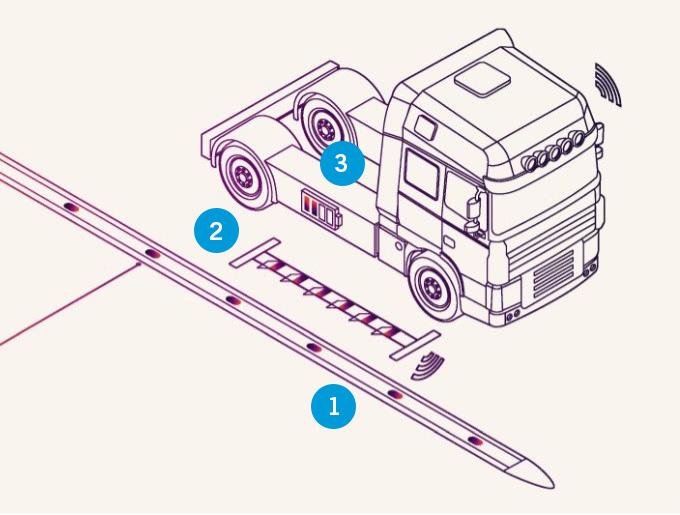 3

2

1