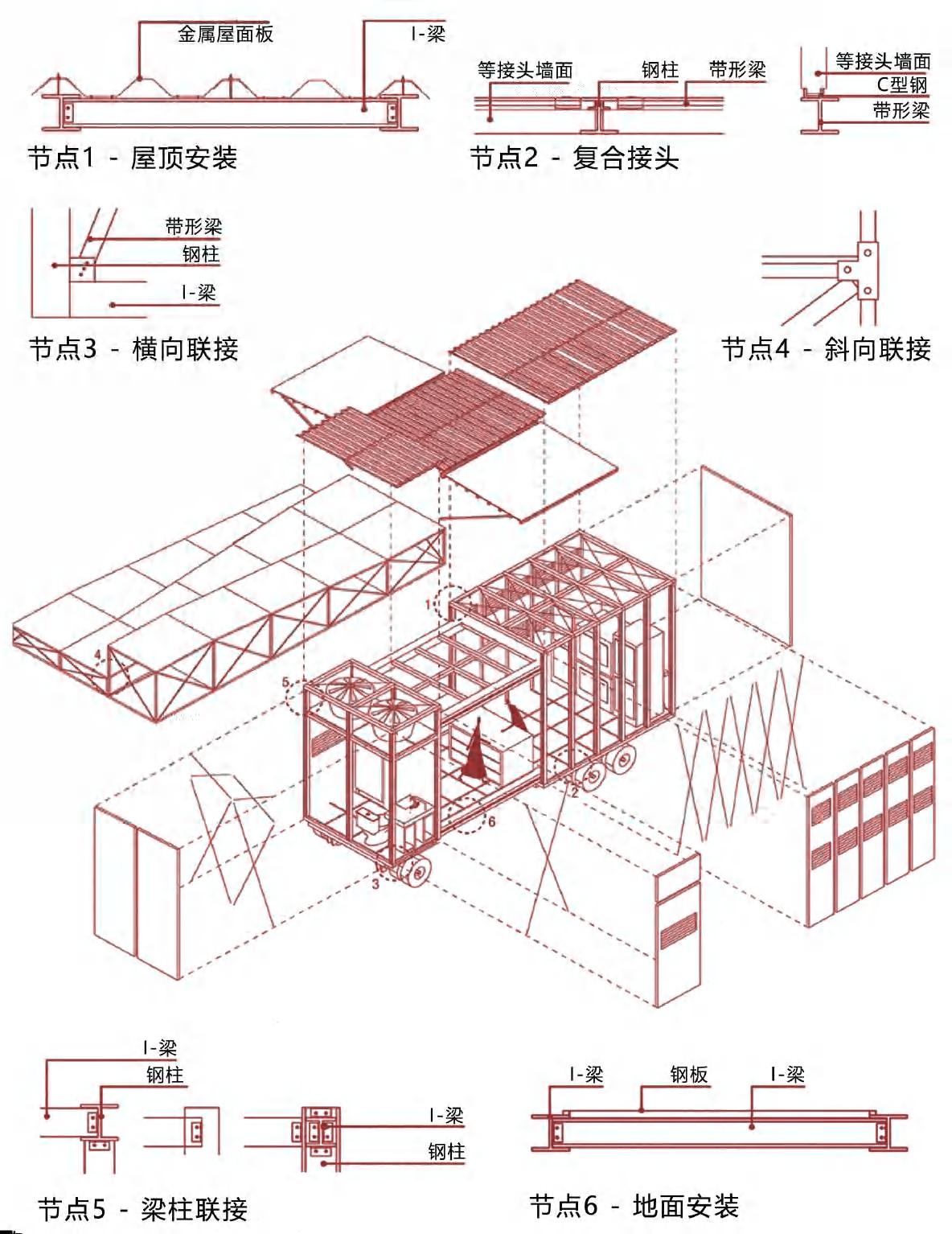 金属屋面板
I-梁
节点1 - 屋顶安装

等接头墙面
钢柱
带形梁
节点2 - 复合接头

等接头墙面
C型钢
带形梁

带形梁
钢柱
I-梁
节点3 - 横向联接

节点4 - 斜向联接

1
4
5
2
6
3

I-梁
钢柱
I-梁
钢柱
节点5 - 梁柱联接

I-梁
钢板
I-梁
节点6 - 地面安装