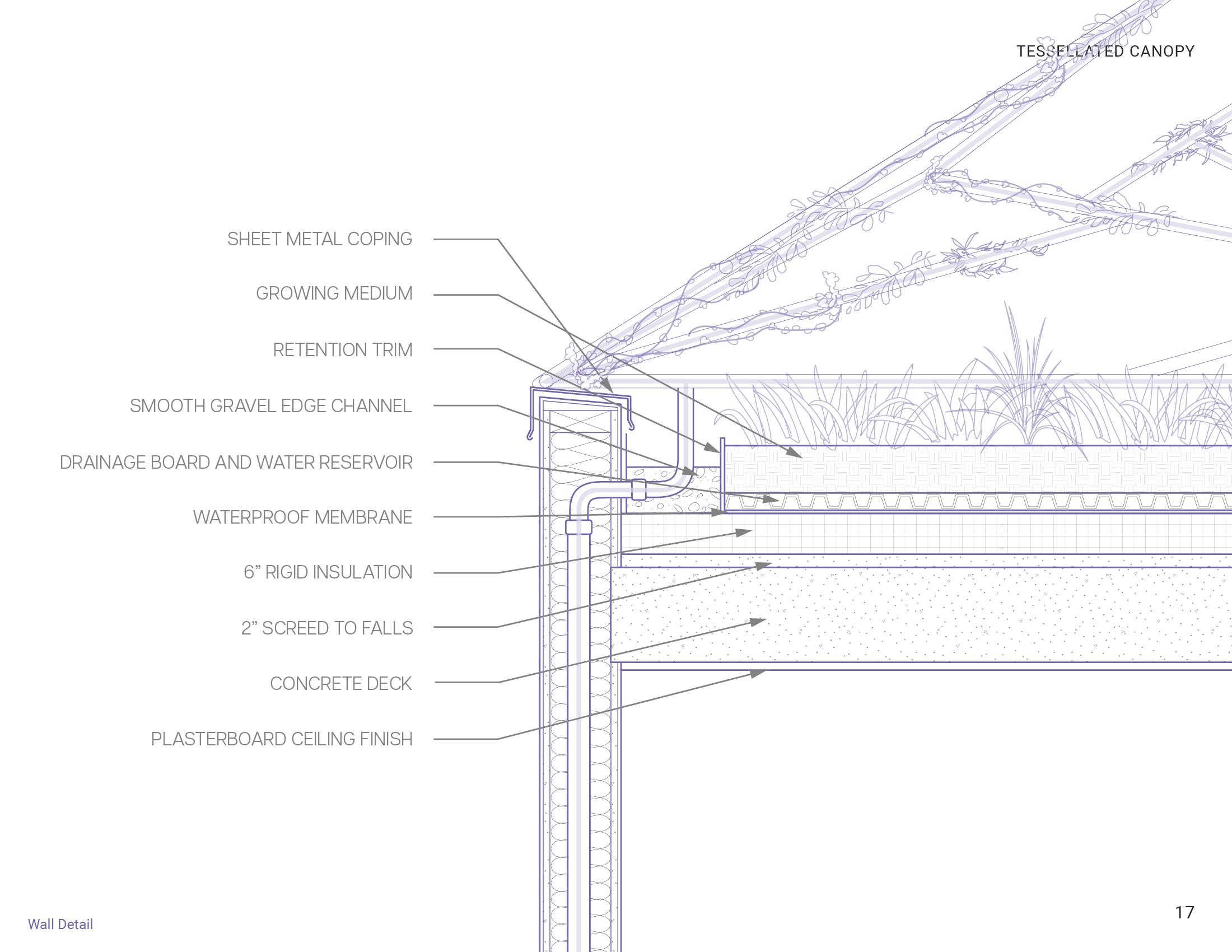 TESSELLATED CANOPY

SHEET METAL COPING

GROWING MEDIUM

RETENTION TRIM

SMOOTH GRAVEL EDGE CHANNEL

DRAINAGE BOARD AND WATER RESERVOIR

WATERPROOF MEMBRANE

6” RIGID INSULATION

2” SCREED TO FALLS

CONCRETE DECK

PLASTERBOARD CEILING FINISH

Wall Detail

17