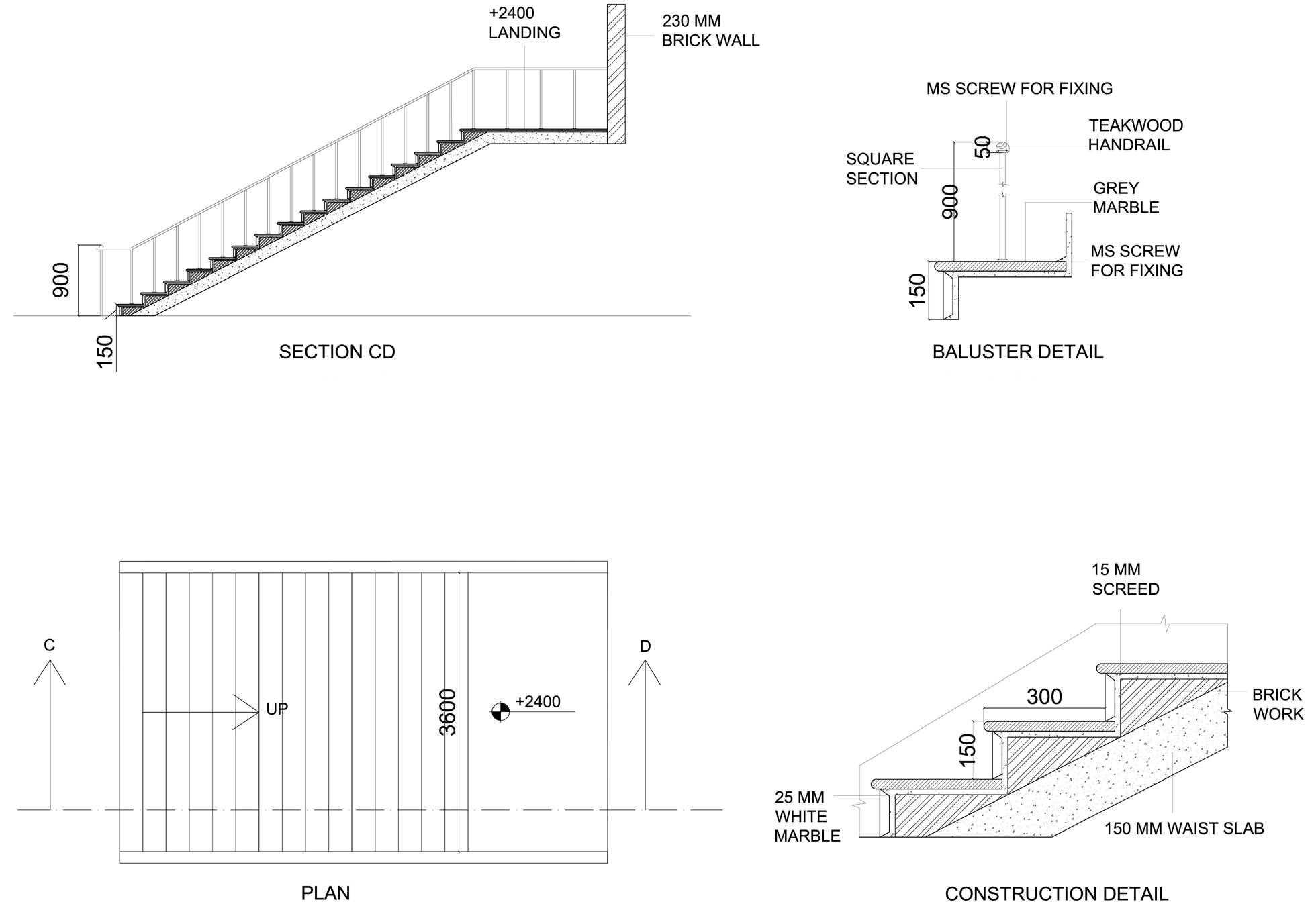 +2400
LANDING

230 MM
BRICK WALL

900

150

SECTION CD

MS SCREW FOR FIXING

TEAKWOOD
HANDRAIL

50

SQUARE
SECTION

900

GREY
MARBLE

MS SCREW
FOR FIXING

150

BALUSTER DETAIL

C

UP

3600

+2400

D

PLAN

15 MM
SCREED

300

BRICK
WORK

150

25 MM
WHITE
MARBLE

150 MM WAIST SLAB

CONSTRUCTION DETAIL