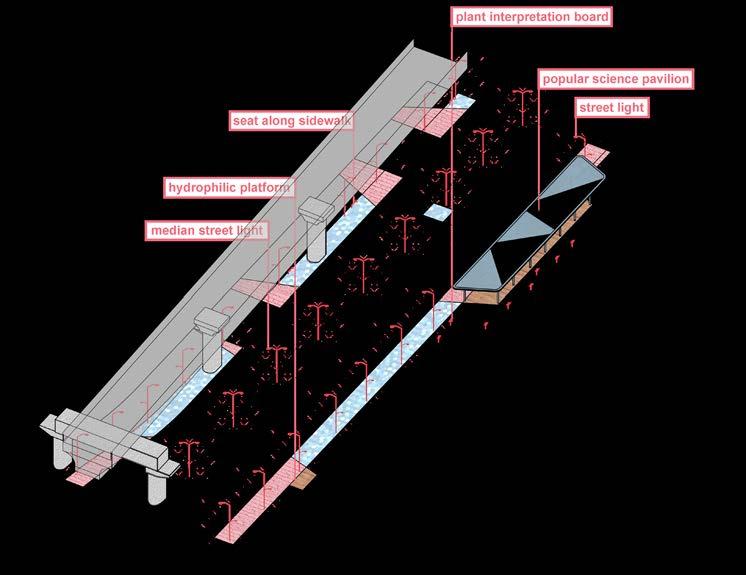 plant interpretation board

popular science pavilion

street light

seat along sidewalk

hydrophilic platform

median street light