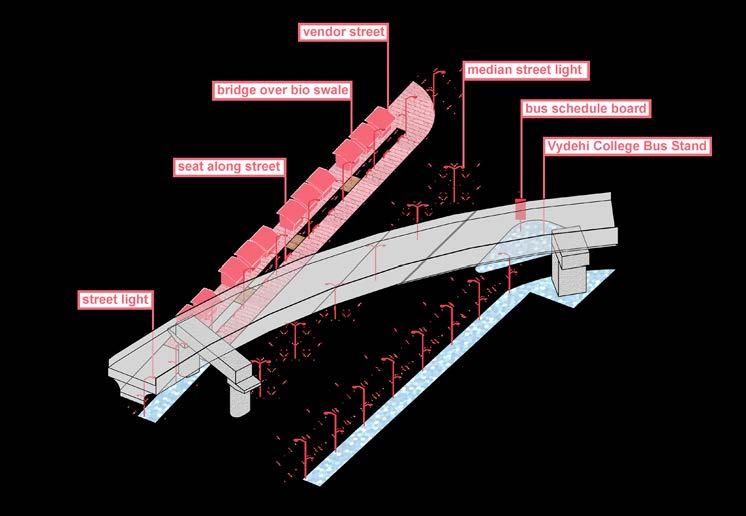 vendor street
median street light
bridge over bio swale
bus schedule board
Vydehi College Bus Stand
seat along street
street light