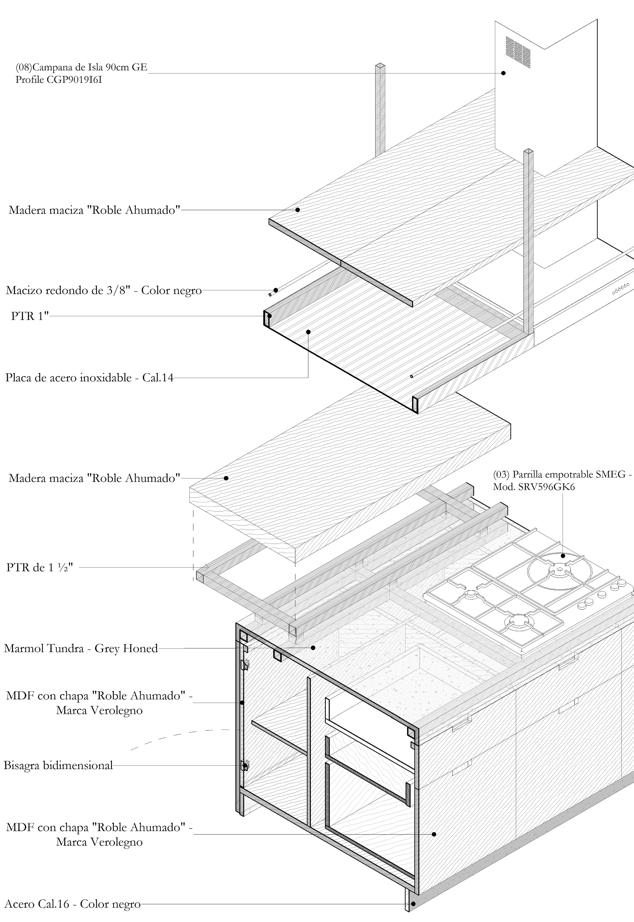 (08)Campana de Isla 90cm GE Profile CGP9019I6I

Madera maciza "Roble Ahumado"

Macizo redondo de 3/8" - Color negro

PTR 1"

Placa de acero inoxidable - Cal.14

Madera maciza "Roble Ahumado"

(03) Parrilla empotrable SMEG - Mod. SRV596GK6

PTR de 1 ½"

Marmol Tundra - Grey Honed

MDF con chapa "Roble Ahumado" - Marca Verolegno

Bisagra bidimensional

MDF con chapa "Roble Ahumado" - Marca Verolegno

Acero Cal.16 - Color negro