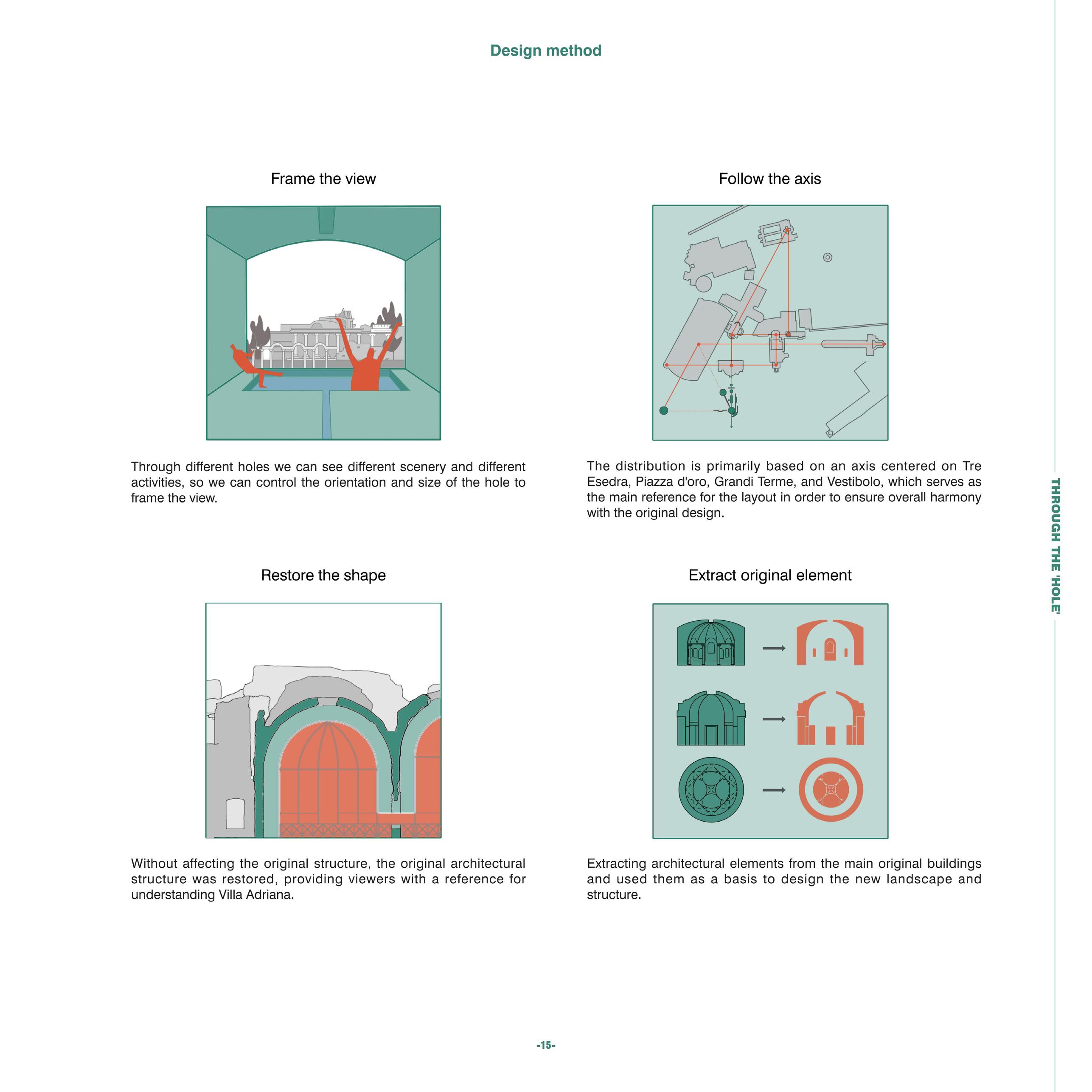 Design method

Frame the view

Through different holes we can see different scenery and different activities, so we can control the orientation and size of the hole to frame the view.

Follow the axis

The distribution is primarily based on an axis centered on Tre Esedra, Piazza d'oro, Grandi Terme, and Vestibolo, which serves as the main reference for the layout in order to ensure overall harmony with the original design.

Restore the shape

Without affecting the original structure, the original architectural structure was restored, providing viewers with a reference for understanding Villa Adriana.

Extract original element

Extracting architectural elements from the main original buildings and used them as a basis to design the new landscape and structure.

THROUGH THE 'HOLE'

-15-