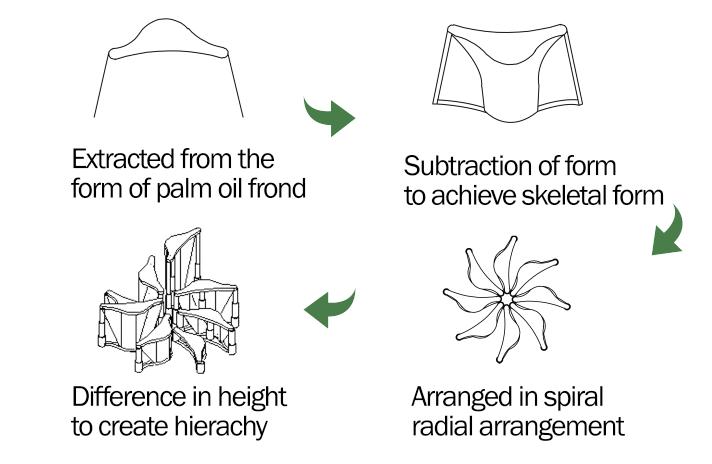 Extracted from the form of palm oil frond

Subtraction of form to achieve skeletal form

Arranged in spiral radial arrangement

Difference in height to create hierachy