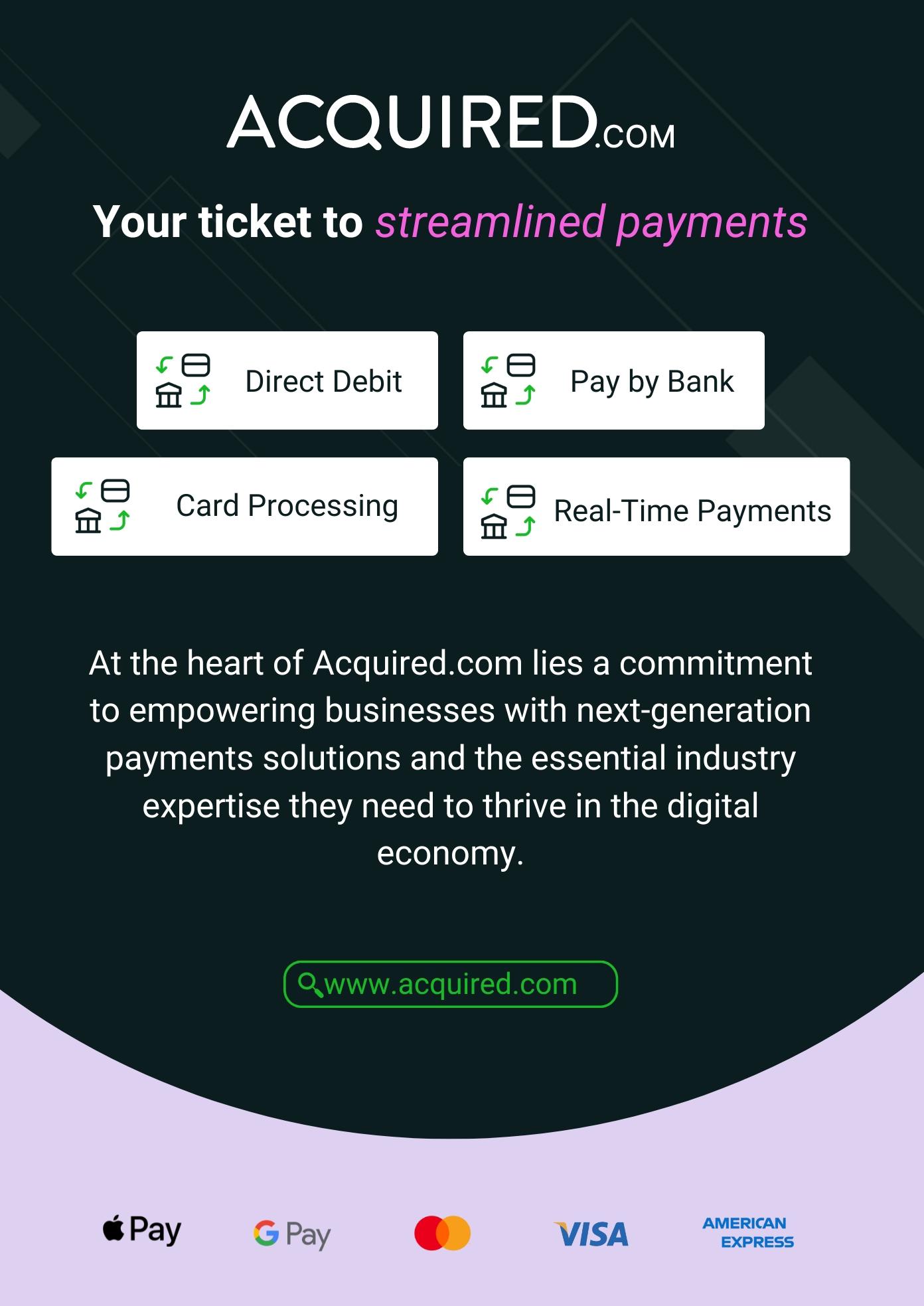 ACQUIRED.COM

Your ticket to streamlined payments

Direct Debit

Pay by Bank

Card Processing

Real-Time Payments

At the heart of Acquired.com lies a commitment to empowering businesses with next-generation payments solutions and the essential industry expertise they need to thrive in the digital economy.

www.acquired.com

Pay

G Pay

VISA

AMERICAN EXPRESS