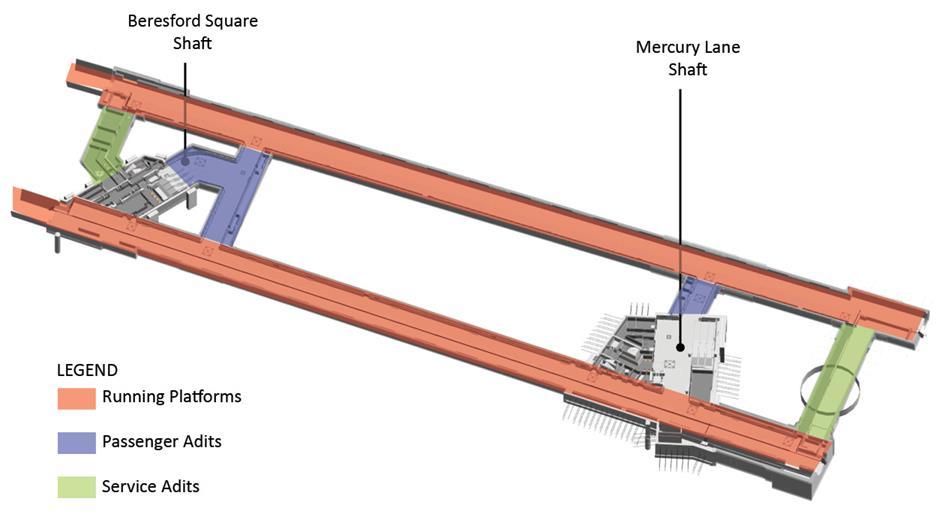 Beresford Square Shaft

Mercury Lane Shaft

LEGEND

Running Platforms

Passenger Adits

Service Adits