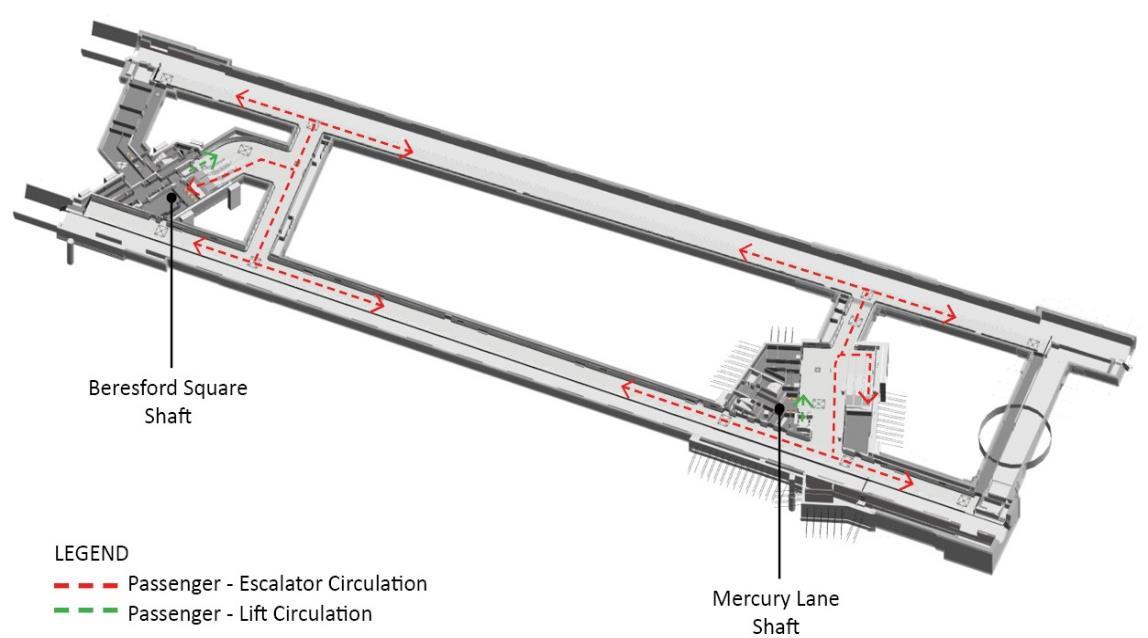 Beresford Square Shaft

Mercury Lane Shaft

LEGEND
Passenger - Escalator Circulation
Passenger - Lift Circulation