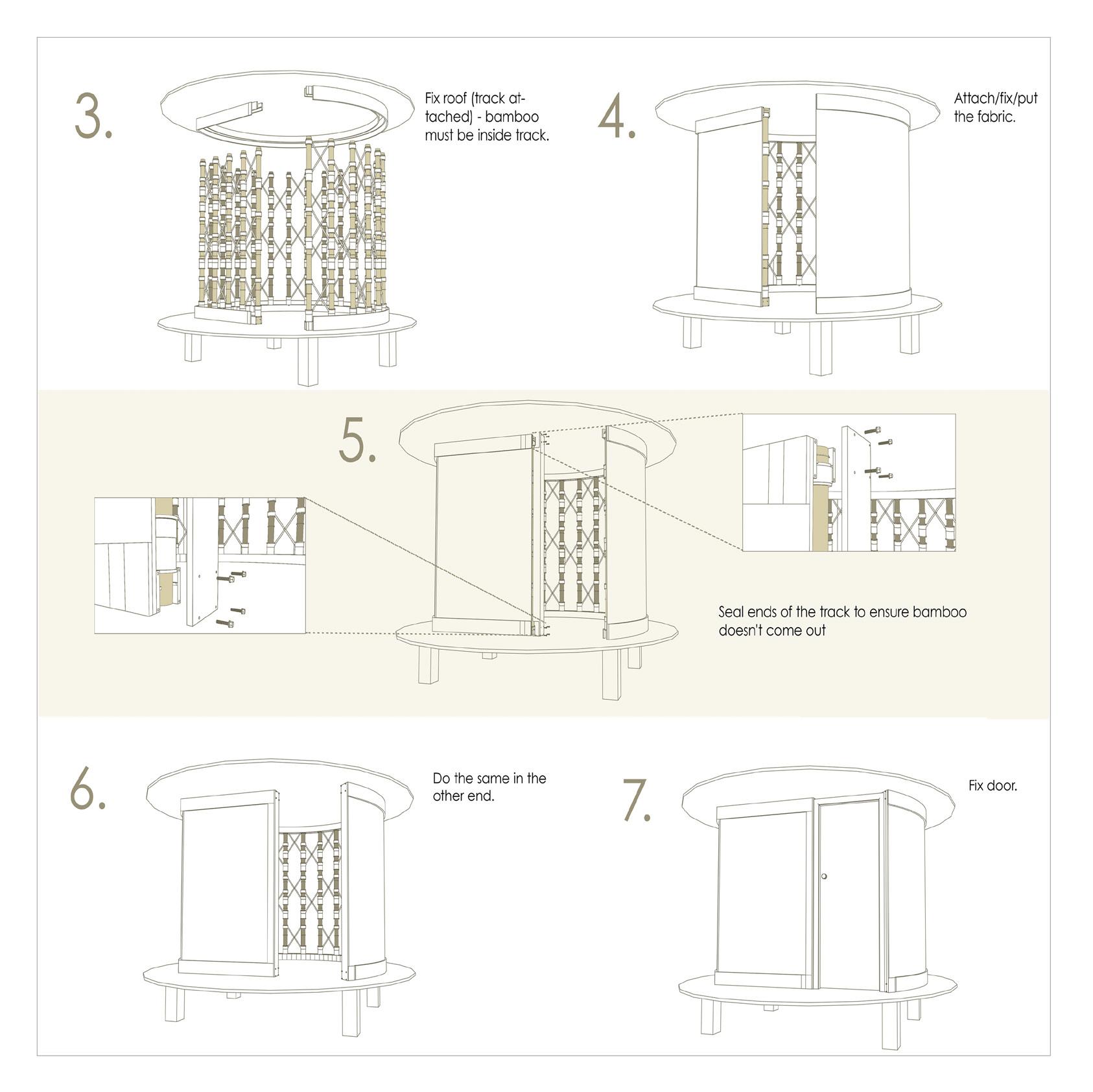 3.

Fix roof (track attached) - bamboo must be inside track.

4.

Attach/fix/put the fabric.

5.

Seal ends of the track to ensure bamboo doesn't come out

6.

Do the same in the other end.

7.

Fix door.