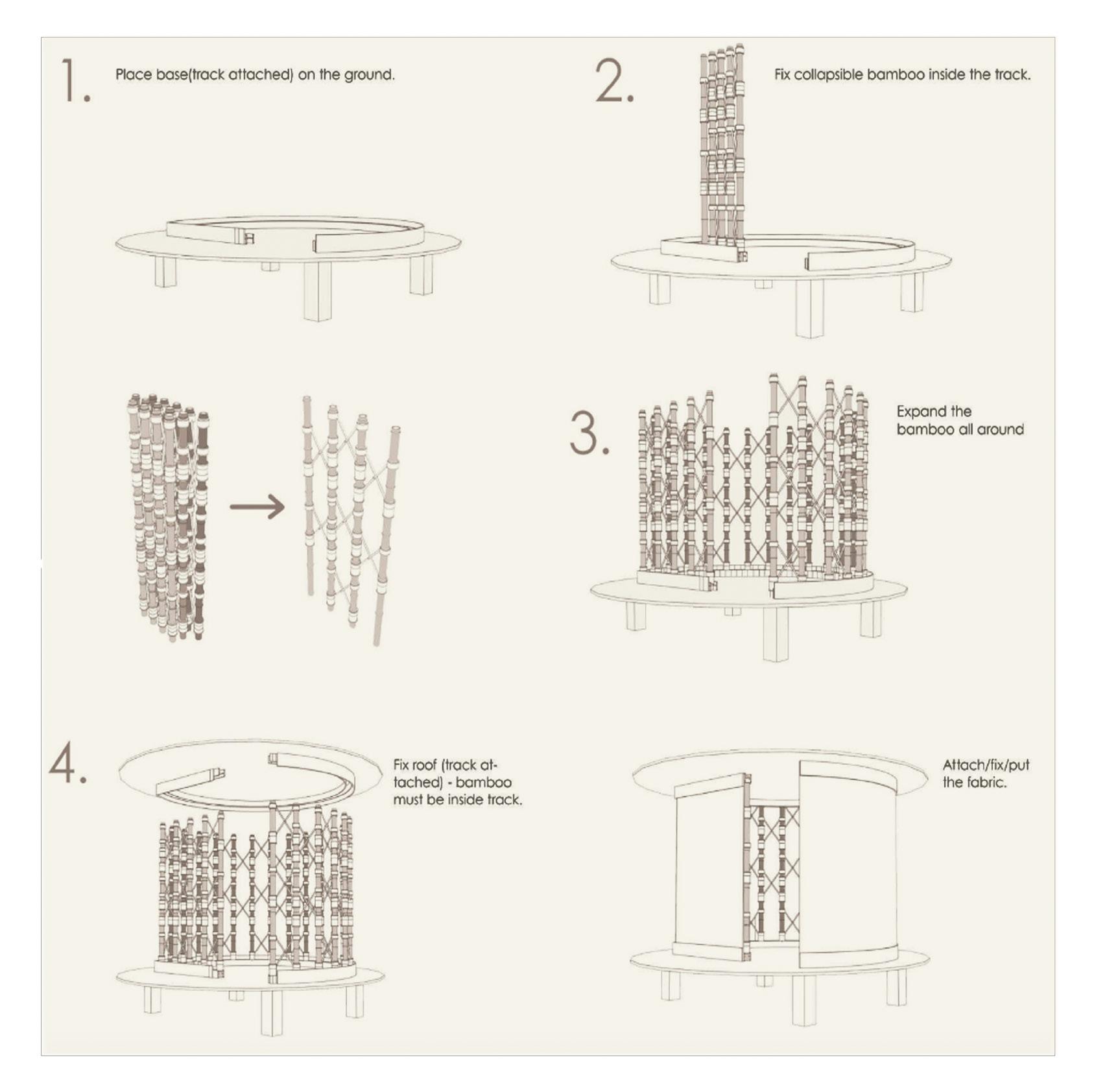 1. Place base(track attached) on the ground.

2. Fix collapsible bamboo inside the track.

3. Expand the bamboo all around

4. Fix roof (track attached) - bamboo must be inside track.

Attach/fix/put the fabric.