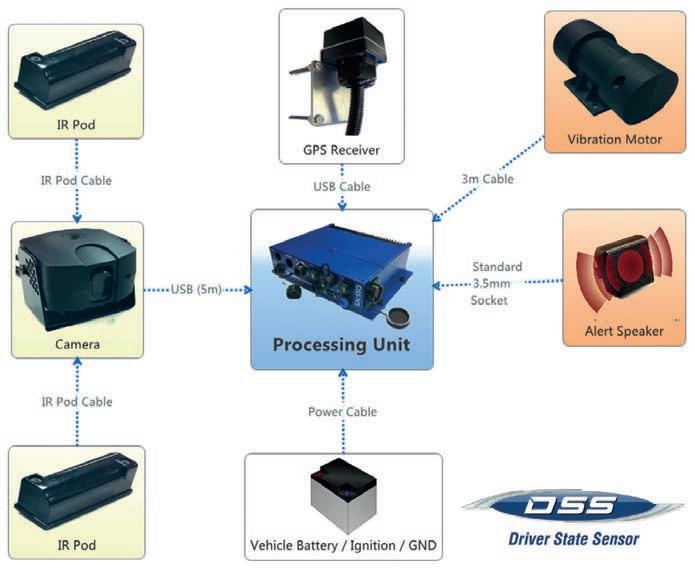 IR Pod

IR Pod Cable

Camera

IR Pod Cable

IR Pod

GPS Receiver

USB Cable

USB (5m)

Processing Unit

Power Cable

Vehicle Battery / Ignition / GND

Vibration Motor

3m Cable

Standard 3.5mm Socket

Alert Speaker

DSS

Driver State Sensor