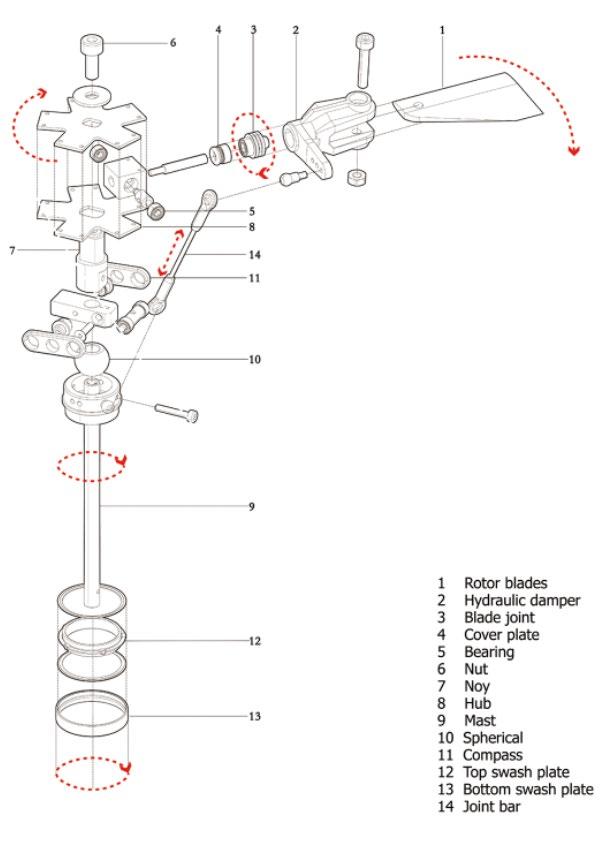 6
4
3
2
1
5
8
7
14
11
10
9
12
13

1 Rotor blades
2 Hydraulic damper
3 Blade joint
4 Cover plate
5 Bearing
6 Nut
7 Noy
8 Hub
9 Mast
10 Spherical
11 Compass
12 Top swash plate
13 Bottom swash plate
14 Joint bar