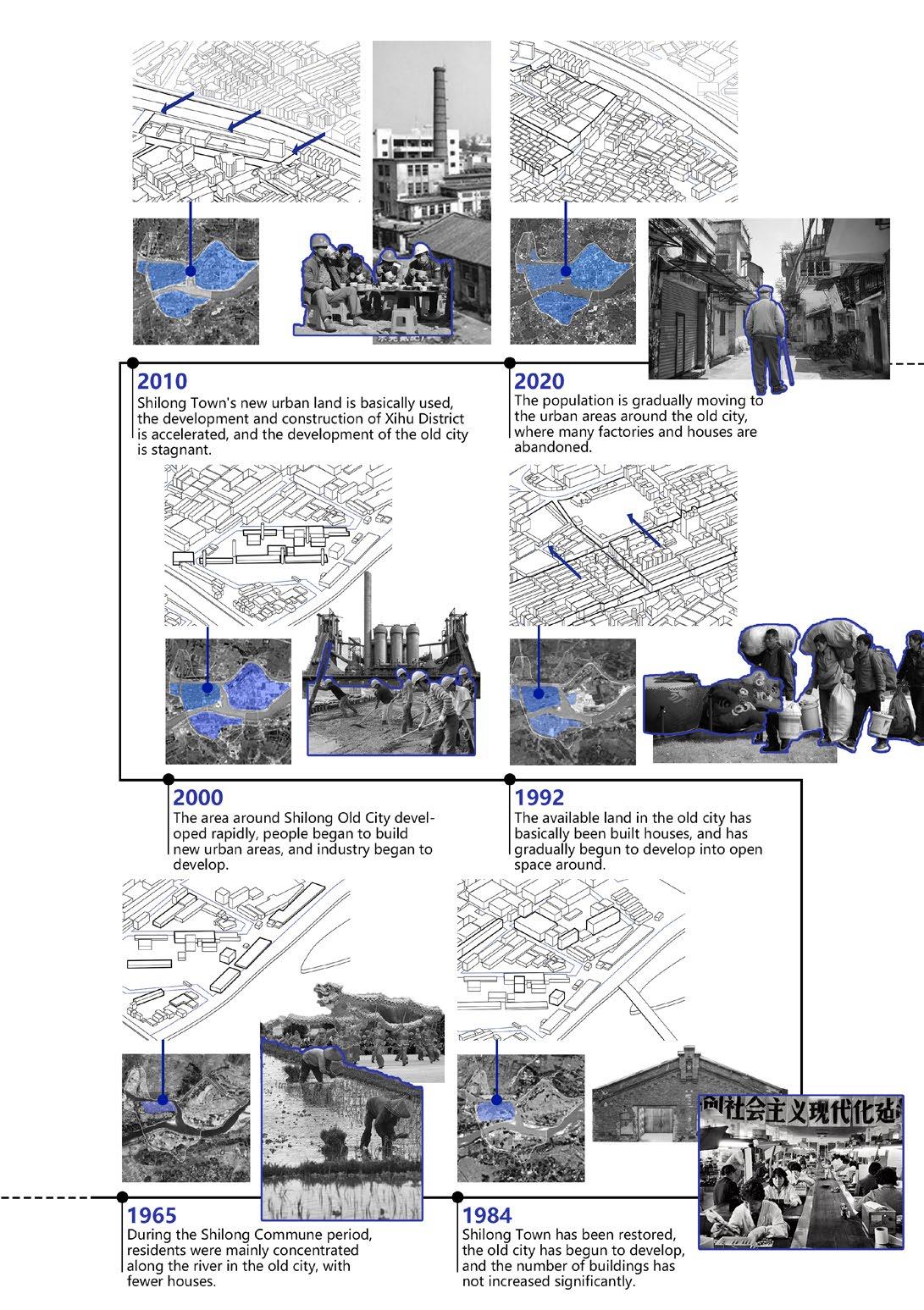 2010
Shilong Town's new urban land is basically used, the development and construction of Xihu District is accelerated, and the development of the old city is stagnant.

2020
The population is gradually moving to the urban areas around the old city, where many factories and houses are abandoned.

2000
The area around Shilong Old City developed rapidly, people began to build new urban areas, and industry began to develop.

1992
The available land in the old city has basically been built houses, and has gradually begun to develop into open space around.

创社会主义现代化站

1965
During the Shilong Commune period, residents were mainly concentrated along the river in the old city, with fewer houses.

1984
Shilong Town has been restored, the old city has begun to develop, and the number of buildings has not increased significantly.