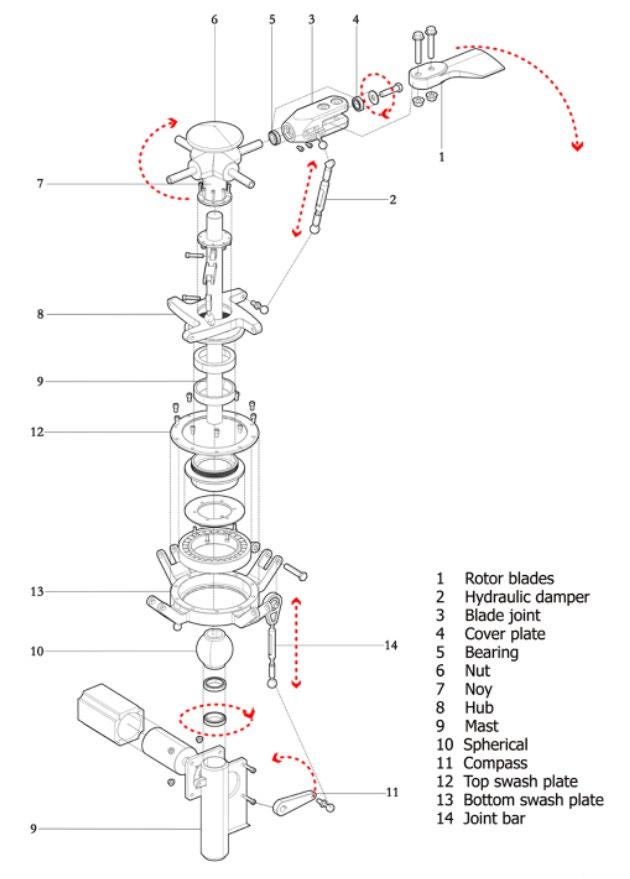 6
5
3
4
1
7
2
8
9
12
13
10
14
11
9

1 Rotor blades
2 Hydraulic damper
3 Blade joint
4 Cover plate
5 Bearing
6 Nut
7 Noy
8 Hub
9 Mast
10 Spherical
11 Compass
12 Top swash plate
13 Bottom swash plate
14 Joint bar