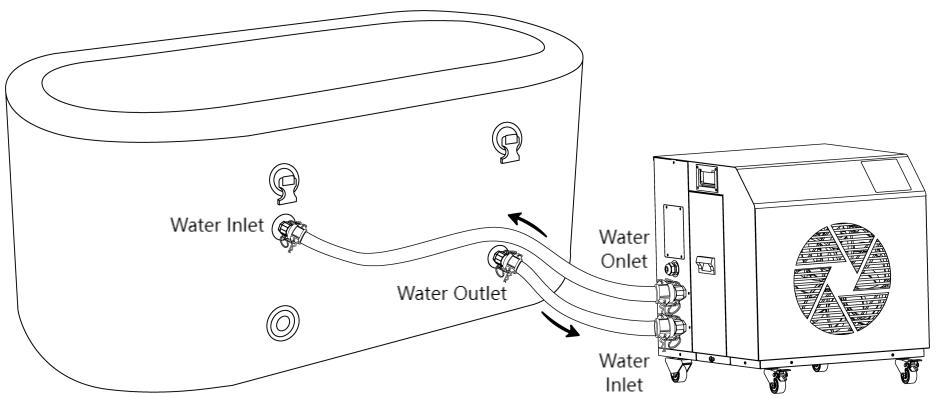 Water Inlet

Water Outlet

Water Onlet

Water Inlet