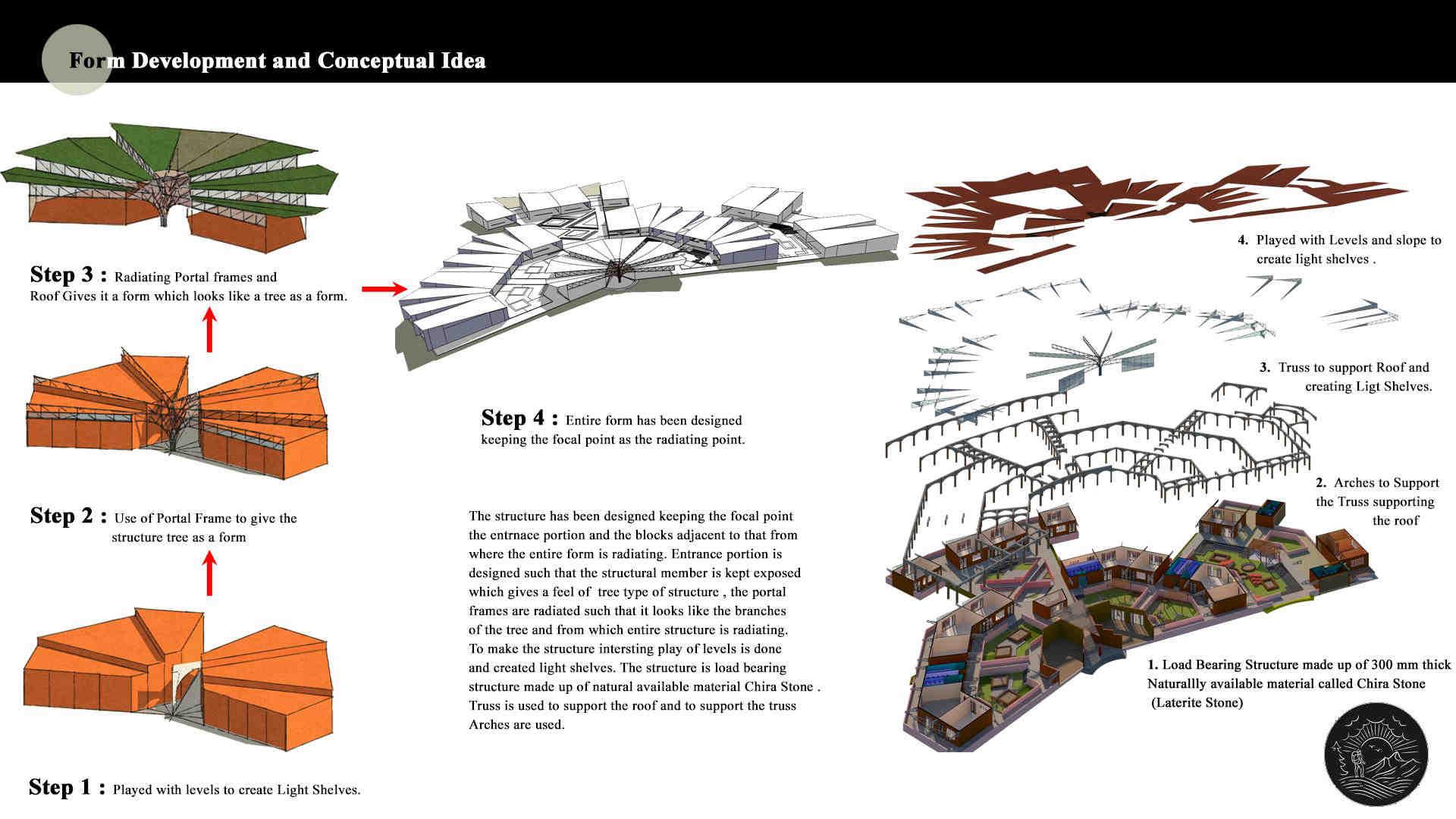 Form Development and Conceptual Idea

Step 3 : Radiating Portal frames and Roof Gives it a form which looks like a tree as a form.

Step 2 : Use of Portal Frame to give the structure tree as a form

Step 1 : Played with levels to create Light Shelves.

Step 4 : Entire form has been designed keeping the focal point as the radiating point.

The structure has been designed keeping the focal point the entrnace portion and the blocks adjacent to that from where the entire form is radiating. Entrance portion is designed such that the structural member is kept exposed which gives a feel of tree type of structure , the portal frames are radiated such that it looks like the branches of the tree and from which entire structure is radiating. To make the structure intersting play of levels is done and created light shelves. The structure is load bearing structure made up of natural available material Chira Stone . Truss is used to support the roof and to support the truss Arches are used.

4. Played with Levels and slope to create light shelves .

3. Truss to support Roof and creating Ligt Shelves.

2. Arches to Support the Truss supporting the roof

1. Load Bearing Structure made up of 300 mm thick Naturallly available material called Chira Stone (Laterite Stone)