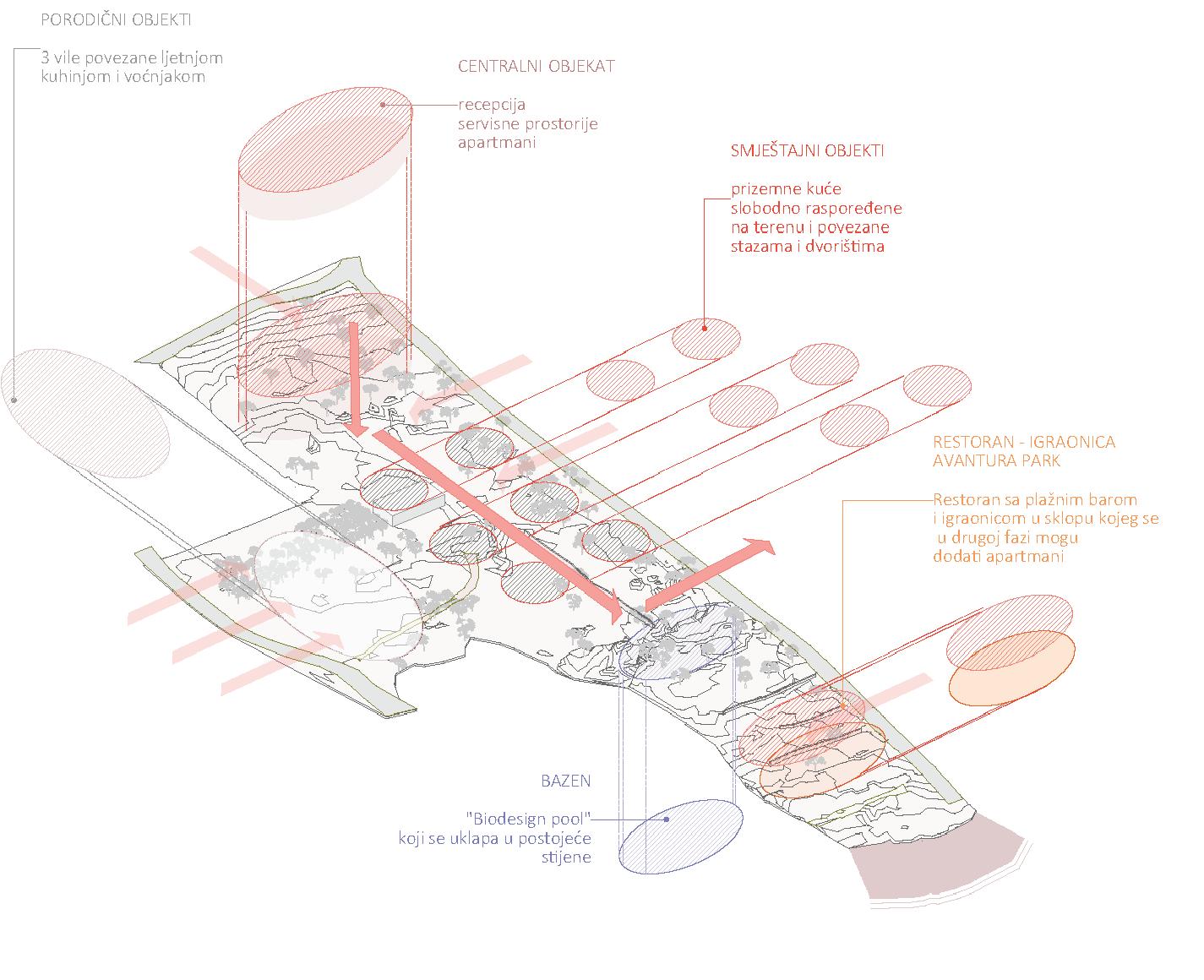 PORODIČNI OBJEKTI

3 vile povezane ljetnjom kuhinjom i voćnjakom

CENTRALNI OBJEKAT

recepcija
servisne prostorije
apartmani

SMJEŠTAJNI OBJEKTI

prizemne kuće slobodno raspoređene na terenu i povezane stazama i dvorištima

RESTORAN - IGRAONICA
AVANTURA PARK

Restoran sa plažnim barom i igraonicom u sklopu kojeg se u drugoj fazi mogu dodati apartmani

BAZEN

"Biodesign pool" koji se uklapa u postojeće stijene