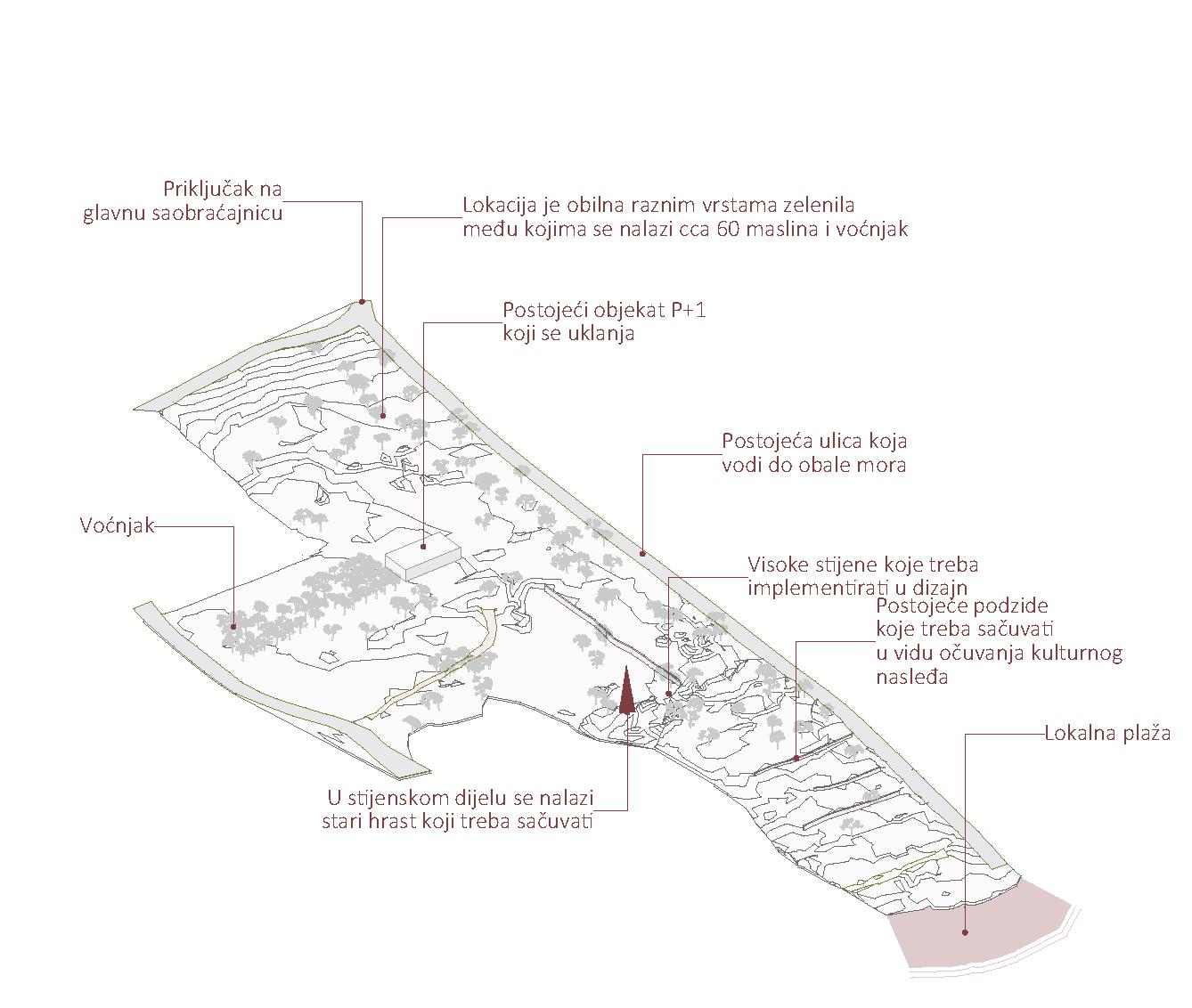 Priključak na glavnu saobraćajnicu

Lokacija je obilna raznim vrstama zelenila među kojima se nalazi cca 60 maslina i voćnjak

Postojeći objekat P+1 koji se uklanja

Postojeća ulica koja vodi do obale mora

Voćnjak

Visoke stijene koje treba implementirati u dizajn

Postojeće podzide koje treba sačuvati u vidu očuvanja kulturnog nasleđa

Lokalna plaža

U stijenskom dijelu se nalazi stari hrast koji treba sačuvati