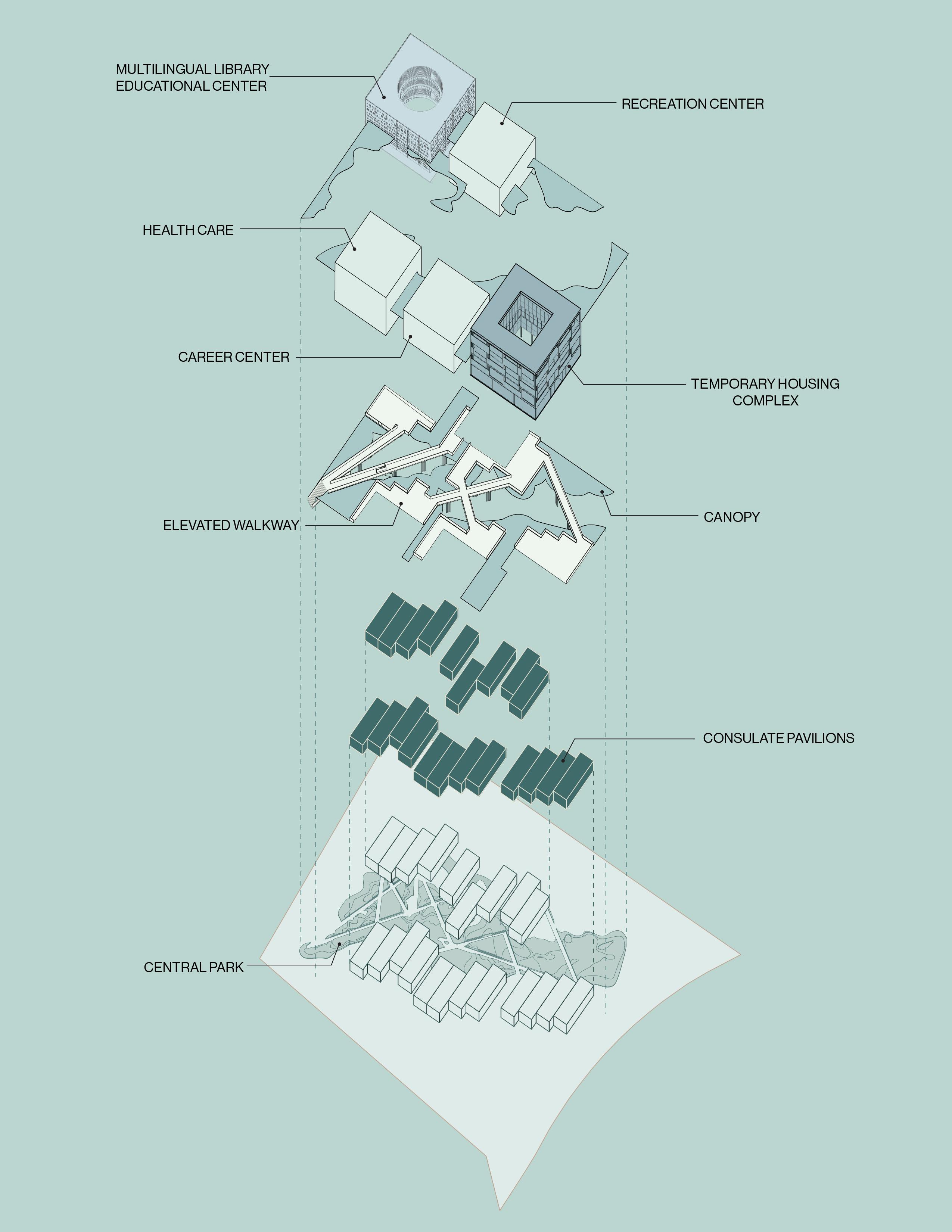 MULTILINGUAL LIBRARY
EDUCATIONAL CENTER

RECREATION CENTER

HEALTH CARE

CAREER CENTER

TEMPORARY HOUSING
COMPLEX

ELEVATED WALKWAY

CANOPY

CONSULATE PAVILIONS

CENTRAL PARK