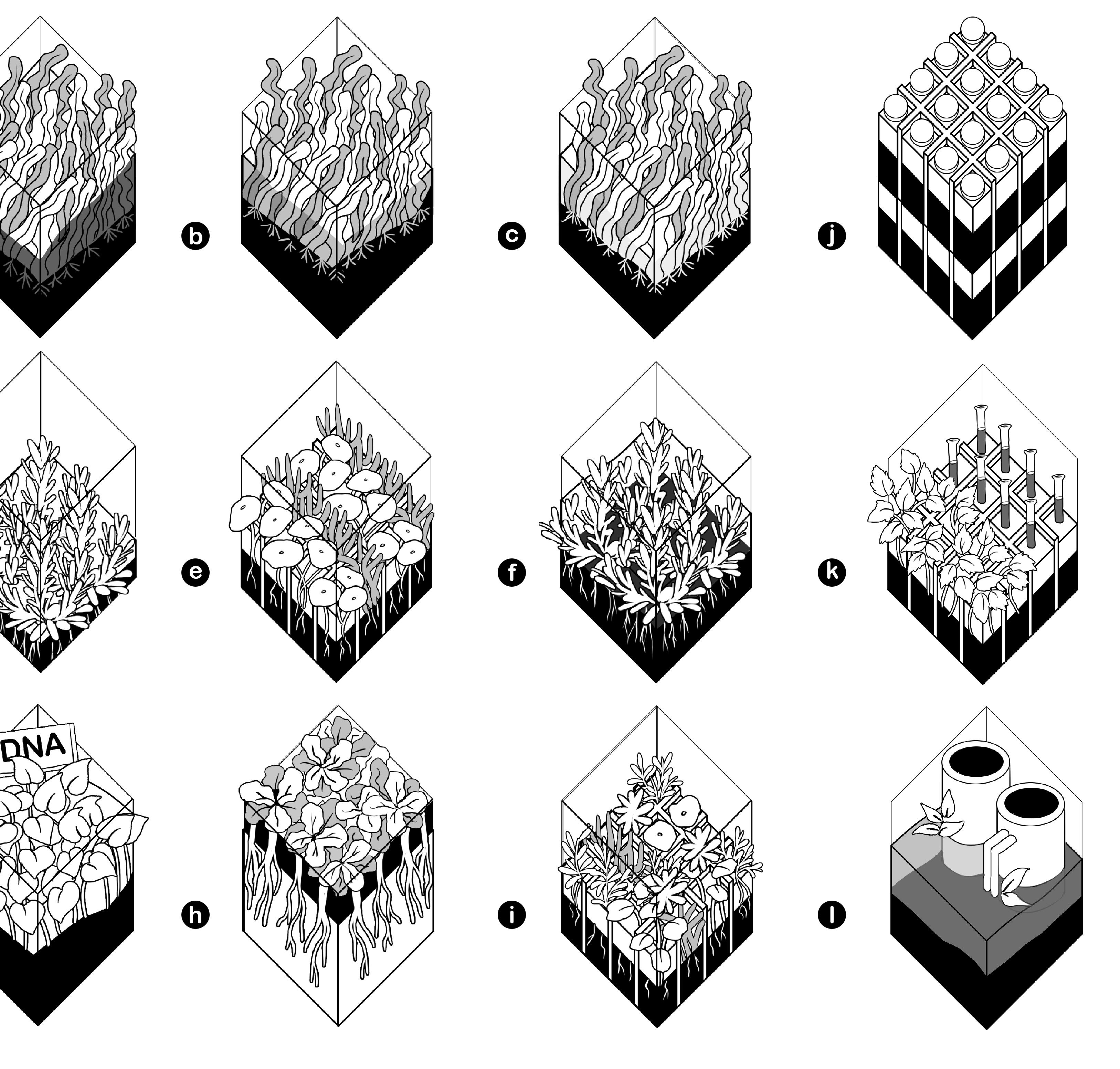 b

c

j

e

f

k

DNA

h

i

l