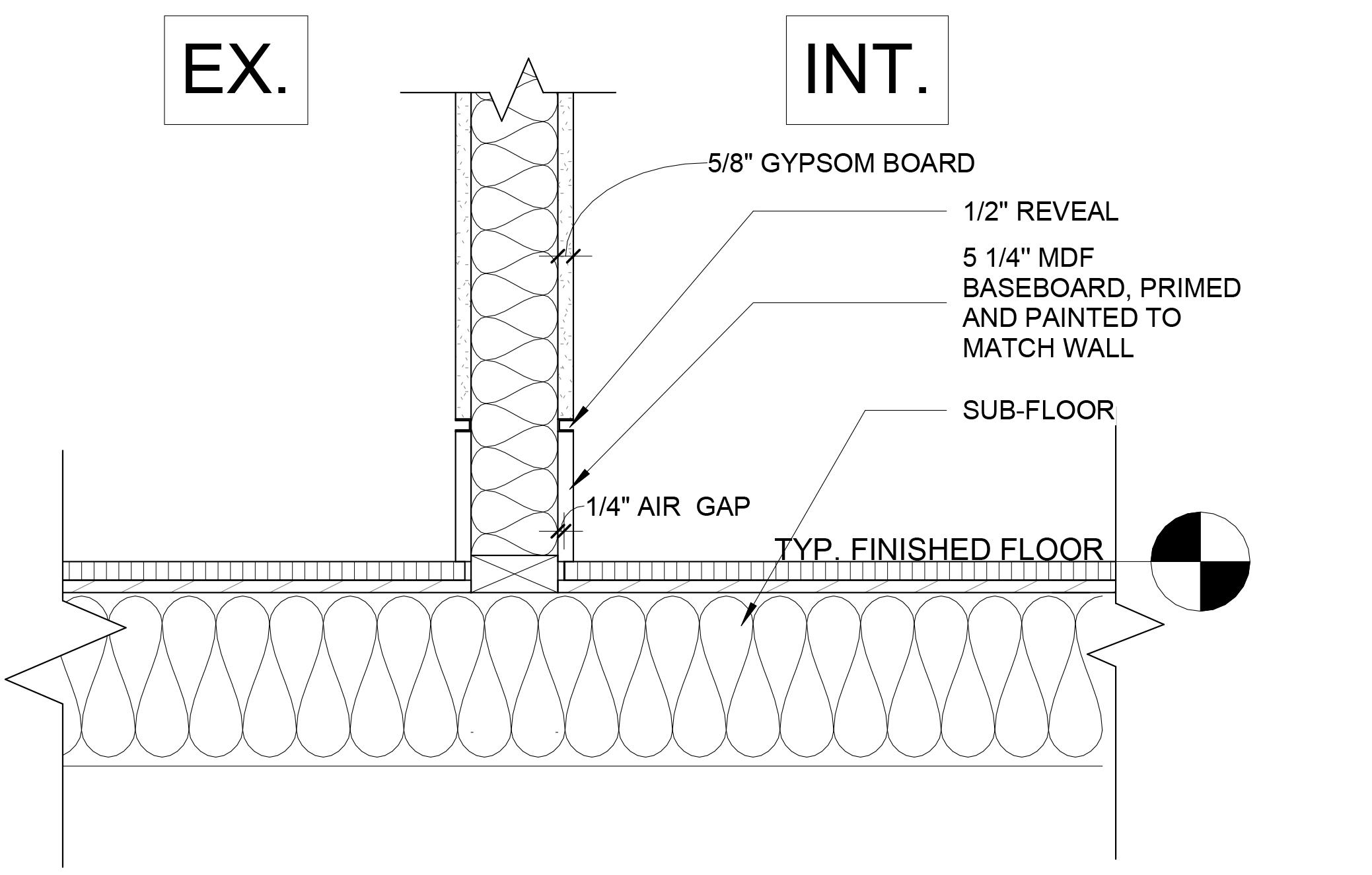 EX.

INT.

5/8" GYPSOM BOARD

1/2" REVEAL

5 1/4" MDF BASEBOARD, PRIMED AND PAINTED TO MATCH WALL

SUB-FLOOR

1/4" AIR GAP

TYP. FINISHED FLOOR