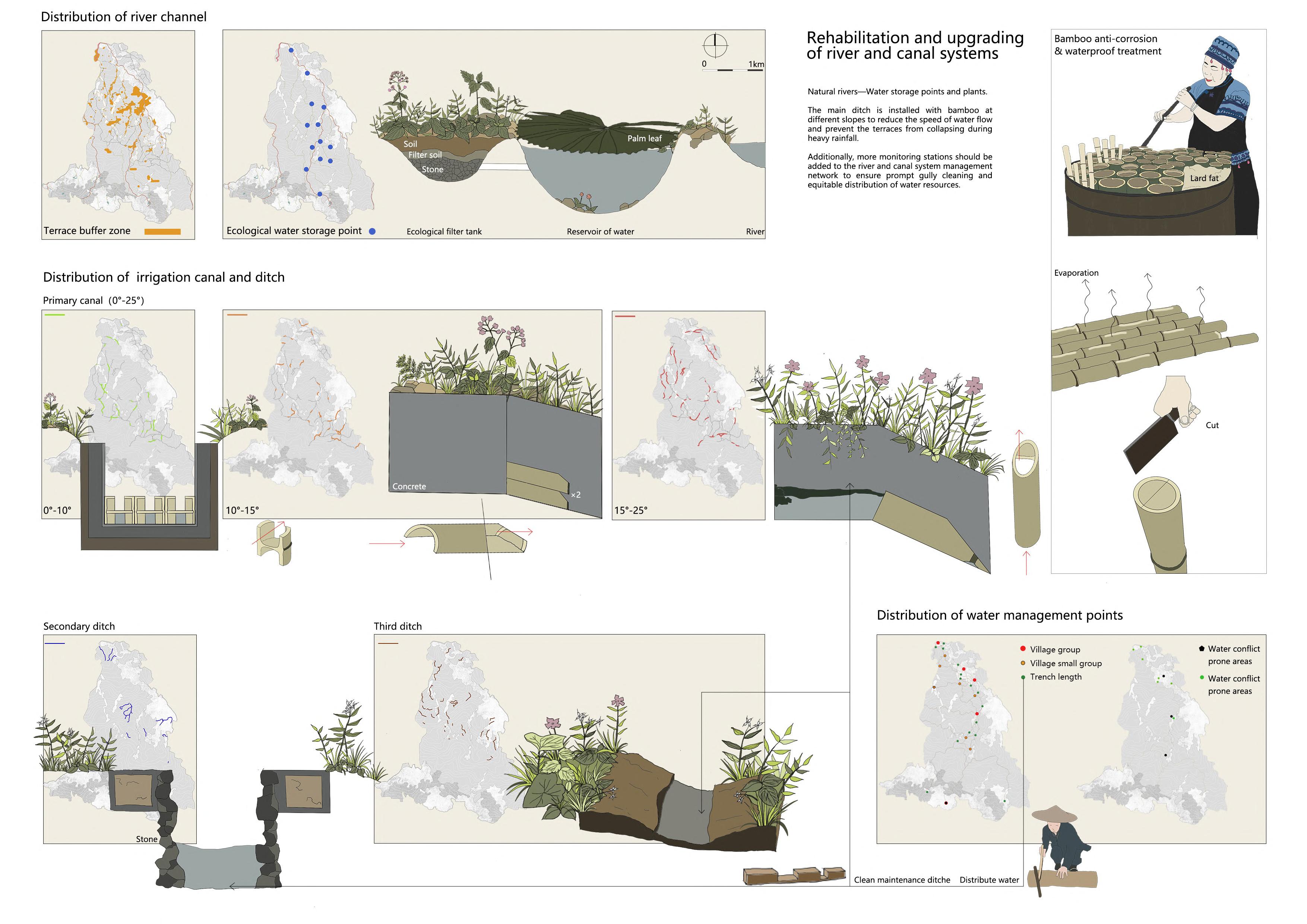 Distribution of river channel

Terrace buffer zone

0 1km

Soil
Filter soil
Stone

Palm leaf

Ecological water storage point

Ecological filter tank

Reservoir of water

River

Rehabilitation and upgrading of river and canal systems

Natural rivers—Water storage points and plants.

The main ditch is installed with bamboo at different slopes to reduce the speed of water flow and prevent the terraces from collapsing during heavy rainfall.

Additionally, more monitoring stations should be added to the river and canal system management network to ensure prompt gully cleaning and equitable distribution of water resources.

Bamboo anti-corrosion & waterproof treatment

Lard fat

Evaporation

Cut

Distribution of irrigation canal and ditch

Primary canal (0°-25°)

0°-10°

10°-15°

Concrete

×2

15°-25°

Secondary ditch

Stone

Third ditch

Distribution of water management points

Village group
Village small group
Trench length

Water conflict prone areas
Water conflict prone areas

Clean maintenance ditche

Distribute water