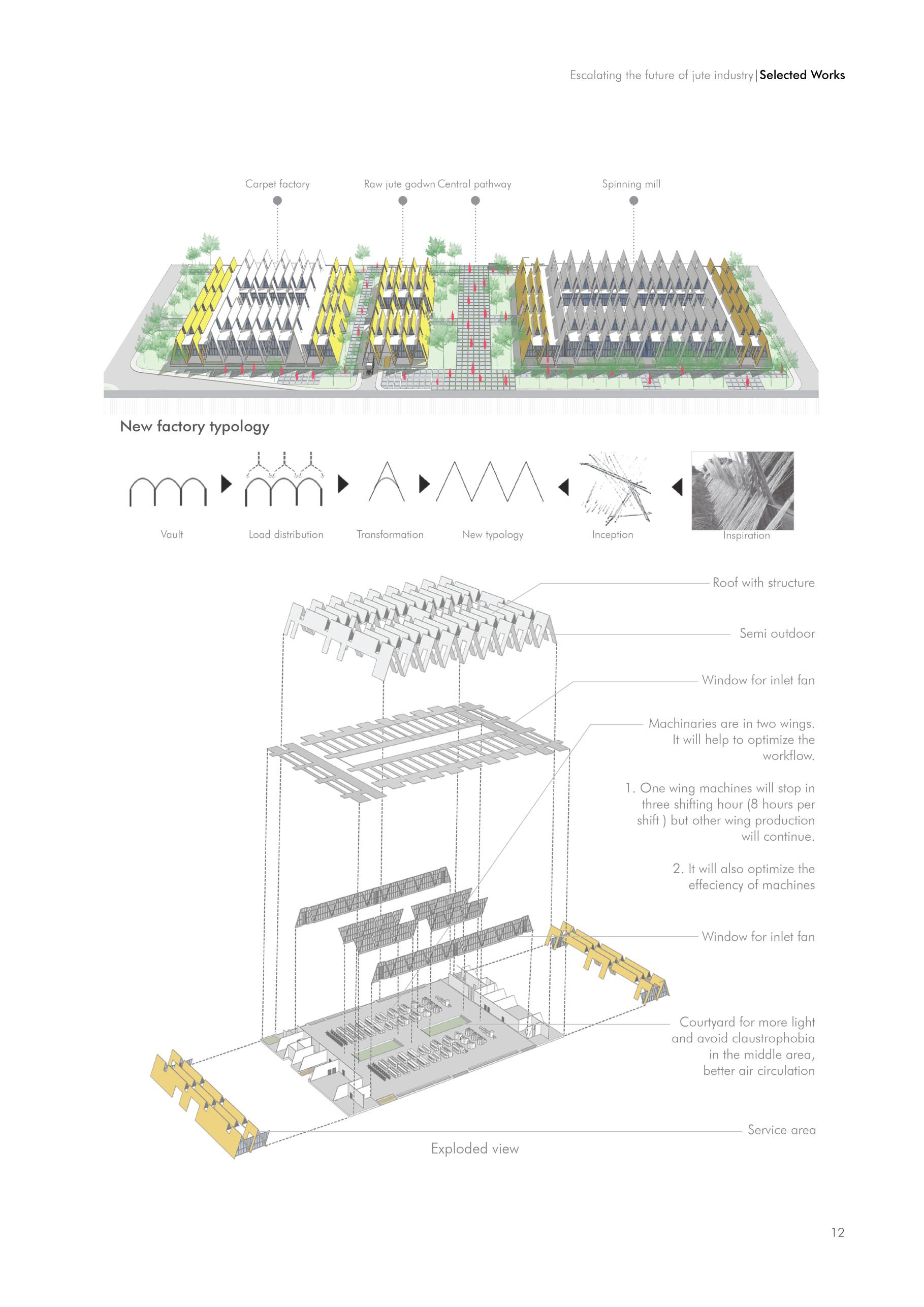 Escalating the future of jute industry|Selected Works

Carpet factory

Raw jute godwn

Central pathway

Spinning mill

New factory typology

Vault

Load distribution

Transformation

New typology

Inception

Inspiration

Roof with structure

Semi outdoor

Window for inlet fan

Machinaries are in two wings. It will help to optimize the workflow.

1. One wing machines will stop in three shifting hour (8 hours per shift ) but other wing production will continue.

2. It will also optimize the effeciency of machines

Window for inlet fan

Courtyard for more light and avoid claustrophobia in the middle area, better air circulation

Service area

Exploded view

12