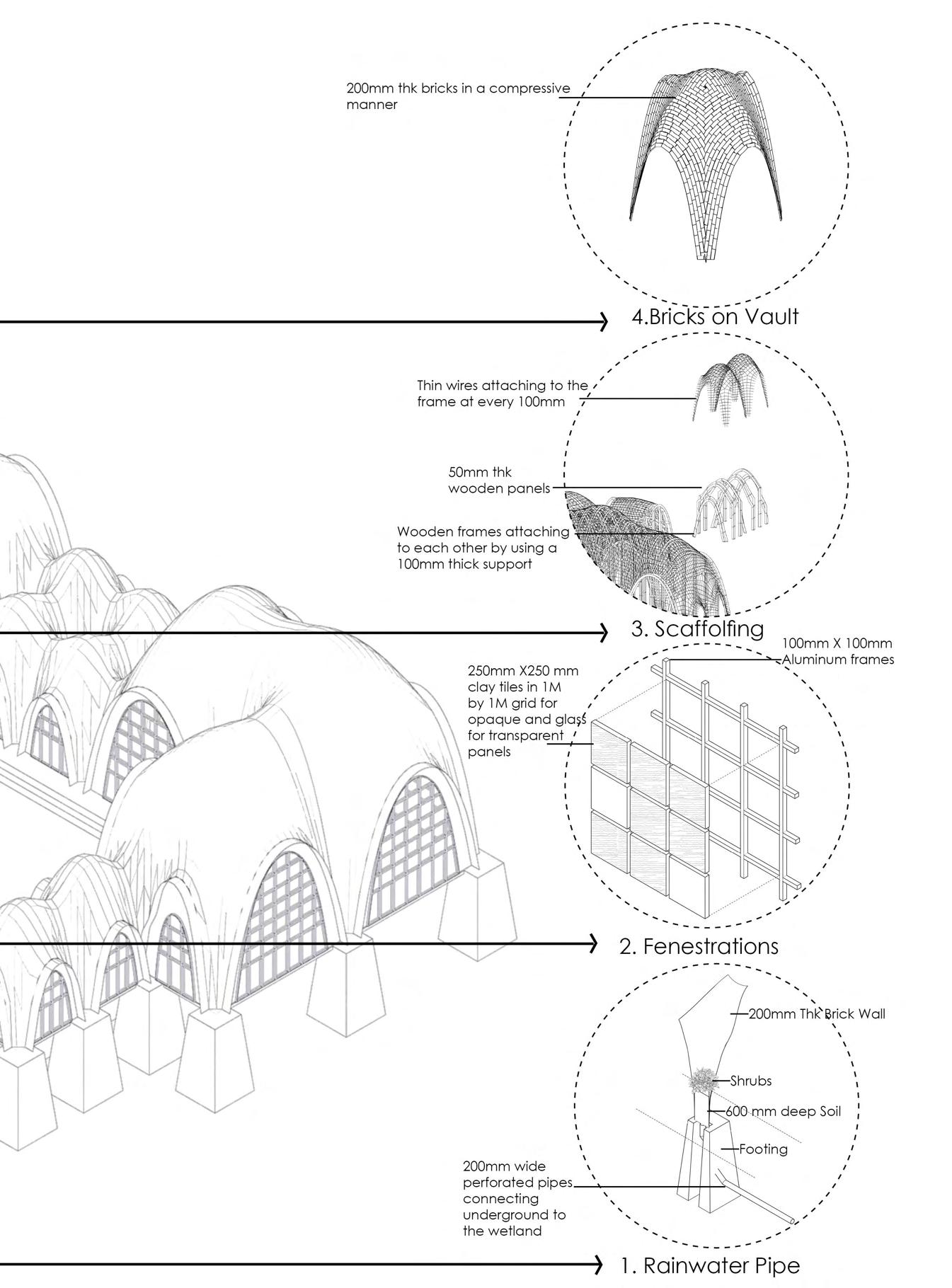 200mm thk bricks in a compressive manner

4.Bricks on Vault

Thin wires attaching to the frame at every 100mm

50mm thk wooden panels

Wooden frames attaching to each other by using a 100mm thick support

3. Scaffolfing

100mm X 100mm Aluminum frames

250mm X250 mm clay tiles in 1M by 1M grid for opaque and glass for transparent panels

2. Fenestrations

200mm Thk Brick Wall

Shrubs

600 mm deep Soil

Footing

200mm wide perforated pipes connecting underground to the wetland

1. Rainwater Pipe