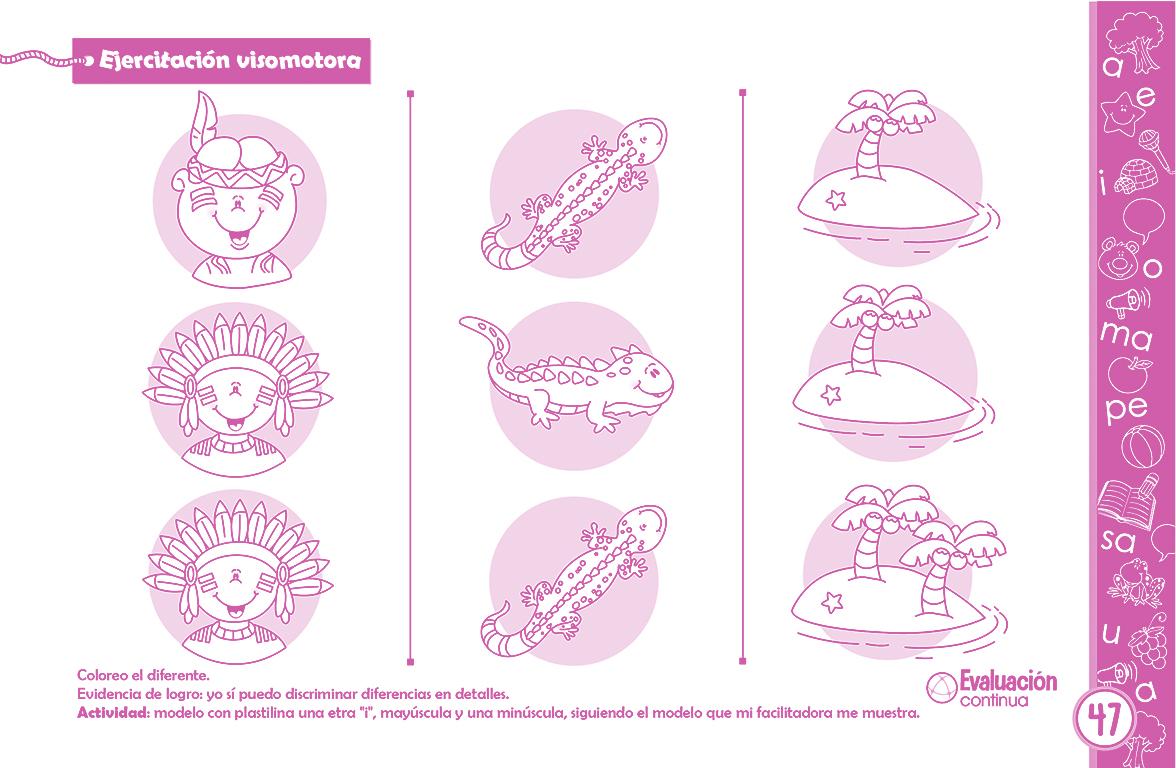 Ejercitación visomotora

Coloreo el diferente.
Evidencia de logro: yo sí puedo discriminar diferencias en detalles.
Actividad: modelo con plastilina una etra "i", mayúscula y una minúscula, siguiendo el modelo que mi facilitadora me muestra.

Evaluación continua

47

a
e
i
o
ma
pe
sa
u
a