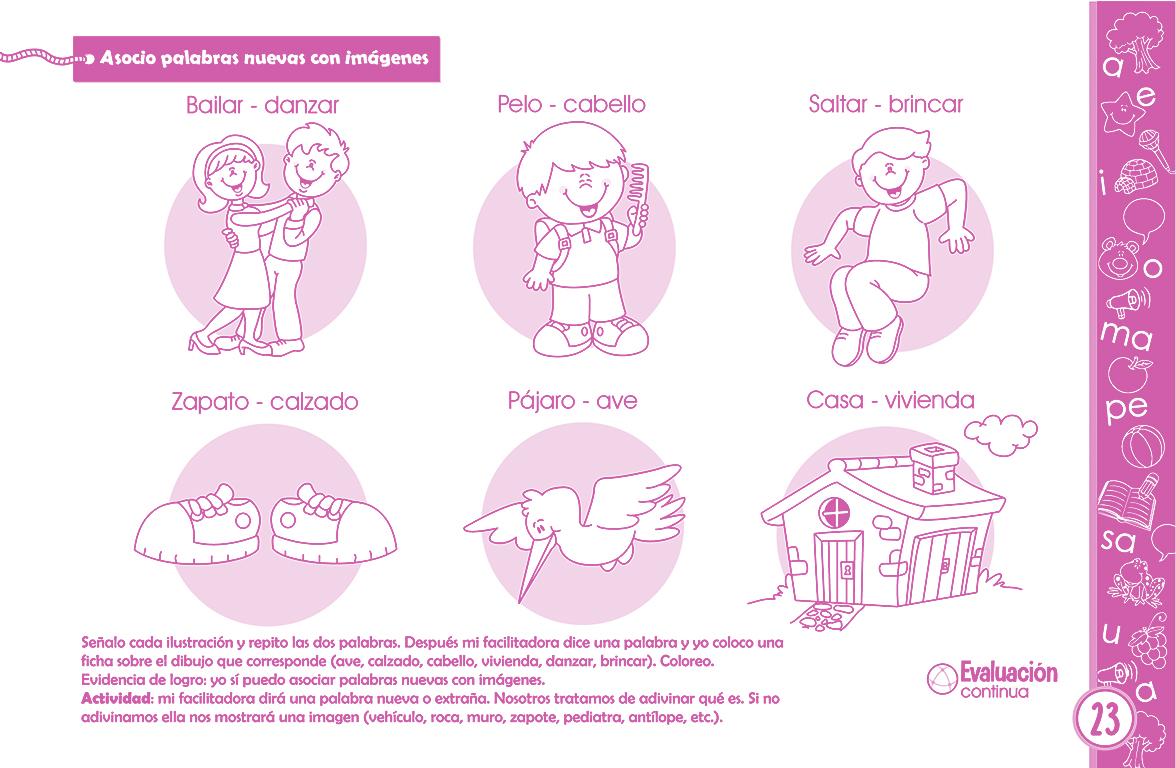 Asocio palabras nuevas con imágenes

Bailar - danzar

Pelo - cabello

Saltar - brincar

Zapato - calzado

Pájaro - ave

Casa - vivienda

Señalo cada ilustración y repito las dos palabras. Después mi facilitadora dice una palabra y yo coloco una ficha sobre el dibujo que corresponde (ave, calzado, cabello, vivienda, danzar, brincar). Coloreo.
Evidencia de logro: yo sí puedo asociar palabras nuevas con imágenes.
Actividad: mi facilitadora dirá una palabra nueva o extraña. Nosotros tratamos de adivinar qué es. Si no adivinamos ella nos mostrará una imagen (vehículo, roca, muro, zapote, pediatra, antílope, etc.).

Evaluación continua

a e i o ma pe sa u a

23