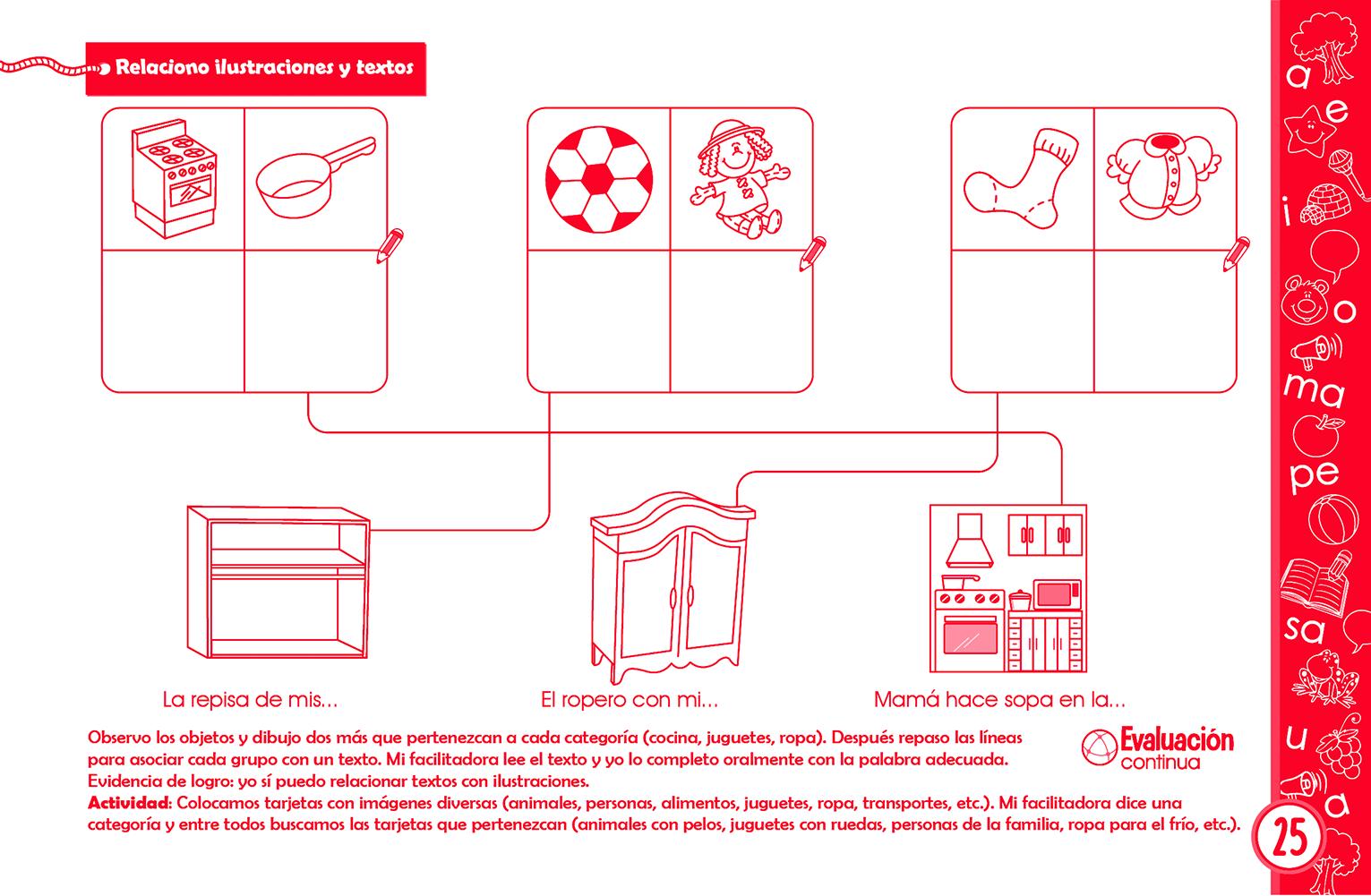 Relaciono ilustraciones y textos

La repisa de mis...

El ropero con mi...

Mamá hace sopa en la...

Observo los objetos y dibujo dos más que pertenezcan a cada categoría (cocina, juguetes, ropa). Después repaso las líneas para asociar cada grupo con un texto. Mi facilitadora lee el texto y yo lo completo oralmente con la palabra adecuada.
Evidencia de logro: yo sí puedo relacionar textos con ilustraciones.
**Actividad**: Colocamos tarjetas con imágenes diversas (animales, personas, alimentos, juguetes, ropa, transportes, etc.). Mi facilitadora dice una categoría y entre todos buscamos las tarjetas que pertenezcan (animales con pelos, juguetes con ruedas, personas de la familia, ropa para el frío, etc.).

Evaluación continua

a e i o ma pe sa u a

25