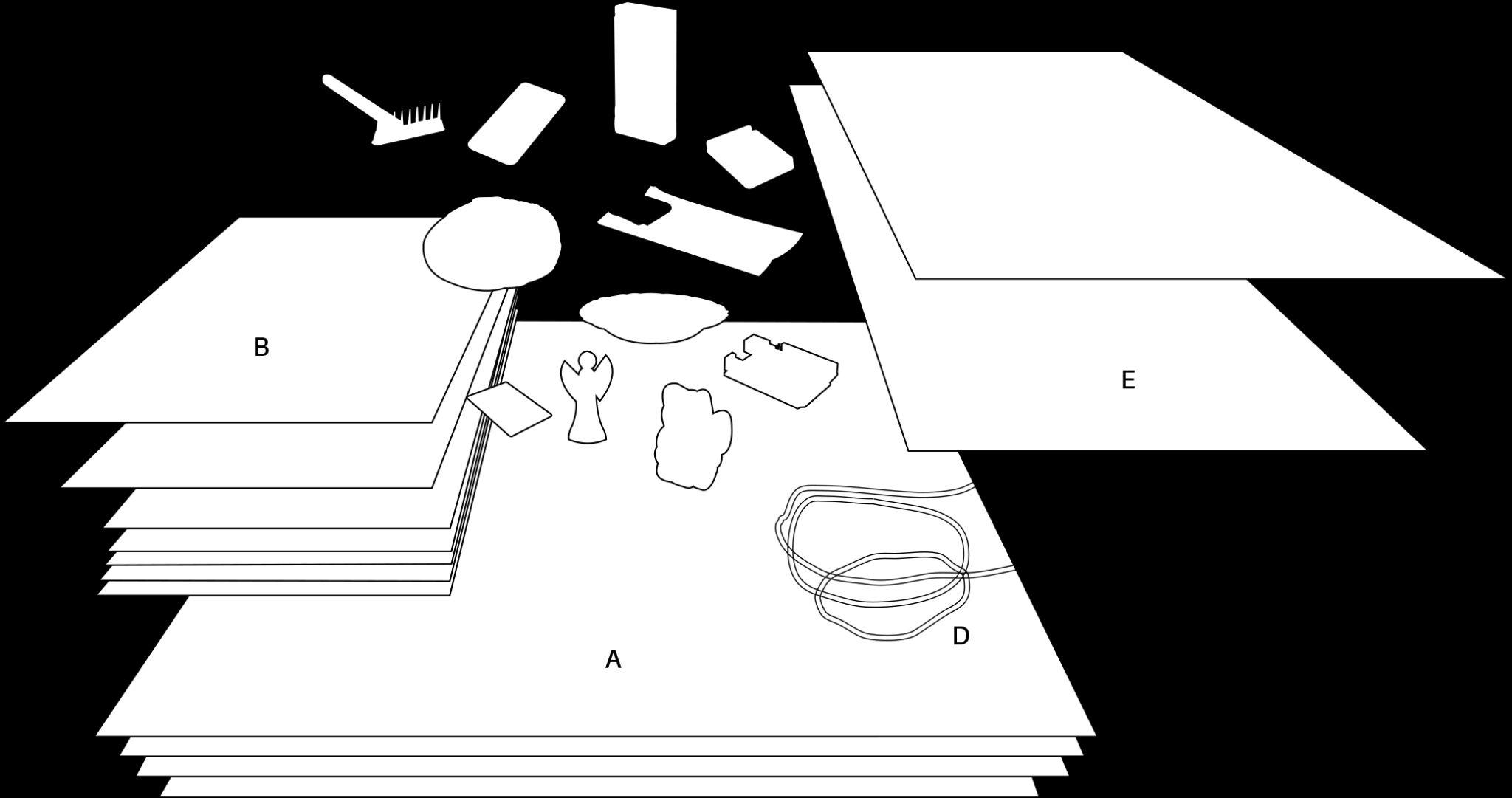 B

E

D

A