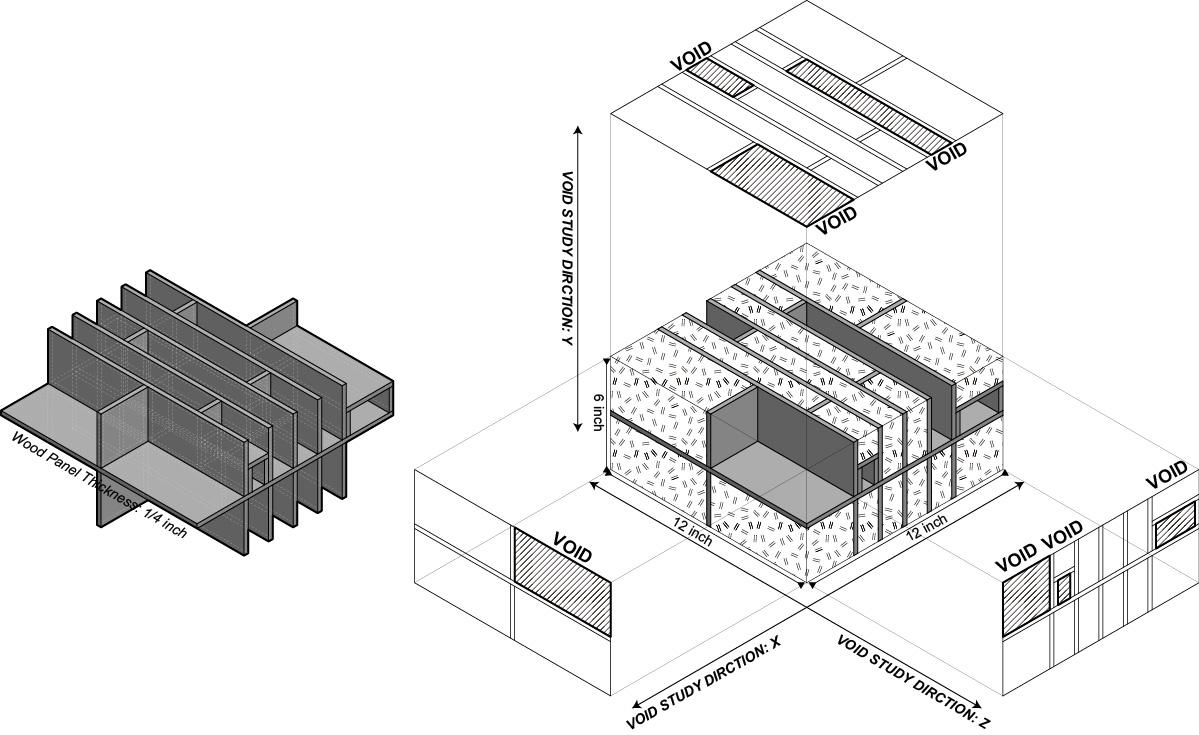 Wood Panel Thickness: 1/4 inch

VOID
VOID
VOID

VOID STUDY DIRCTION: Y

6 inch
12 inch
12 inch

VOID

VOID VOID
VOID

VOID STUDY DIRCTION: X
VOID STUDY DIRCTION: Z