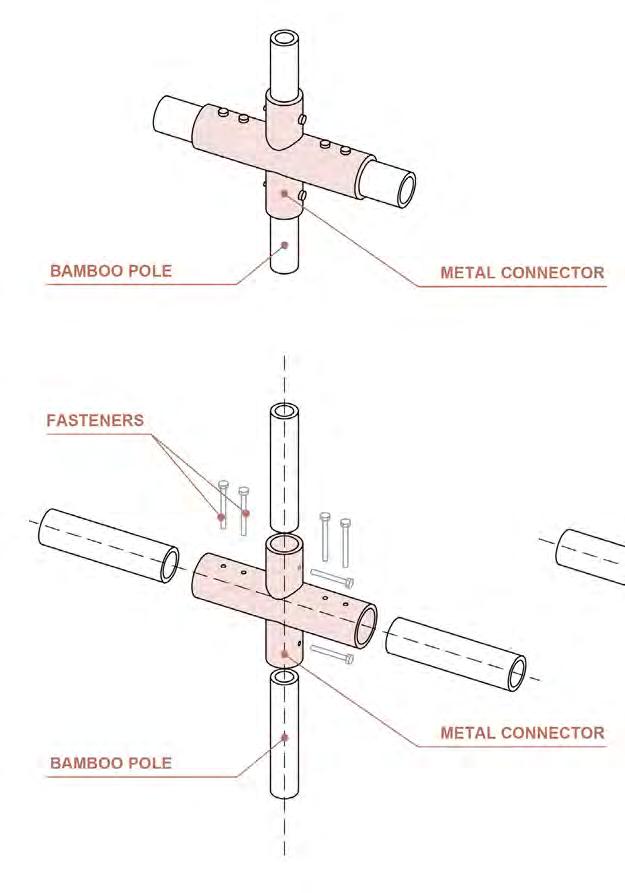 BAMBOO POLE

METAL CONNECTOR

FASTENERS

METAL CONNECTOR

BAMBOO POLE