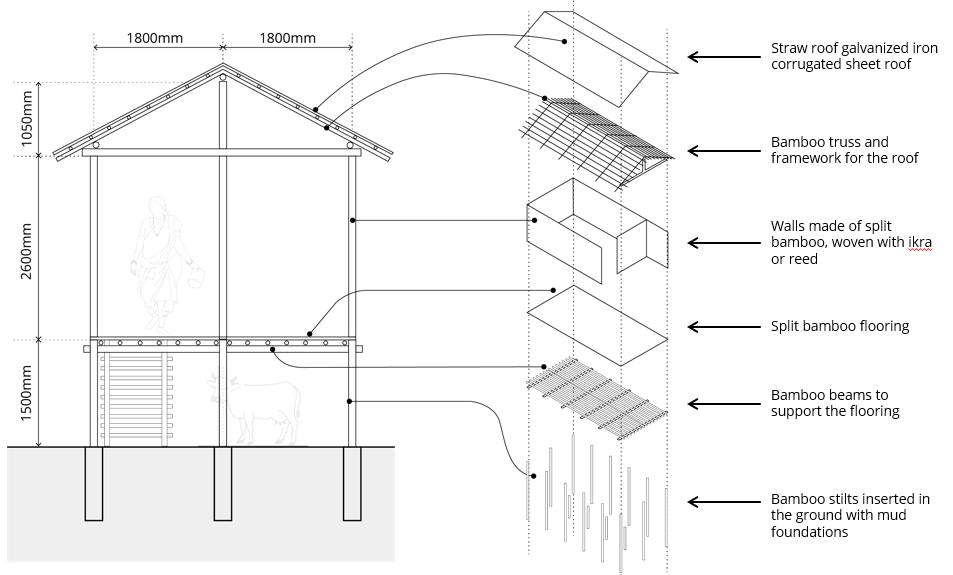 1800mm
1800mm
1050mm
2600mm
1500mm

Straw roof galvanized iron corrugated sheet roof

Bamboo truss and framework for the roof

Walls made of split bamboo, woven with ikra or reed

Split bamboo flooring

Bamboo beams to support the flooring

Bamboo stilts inserted in the ground with mud foundations