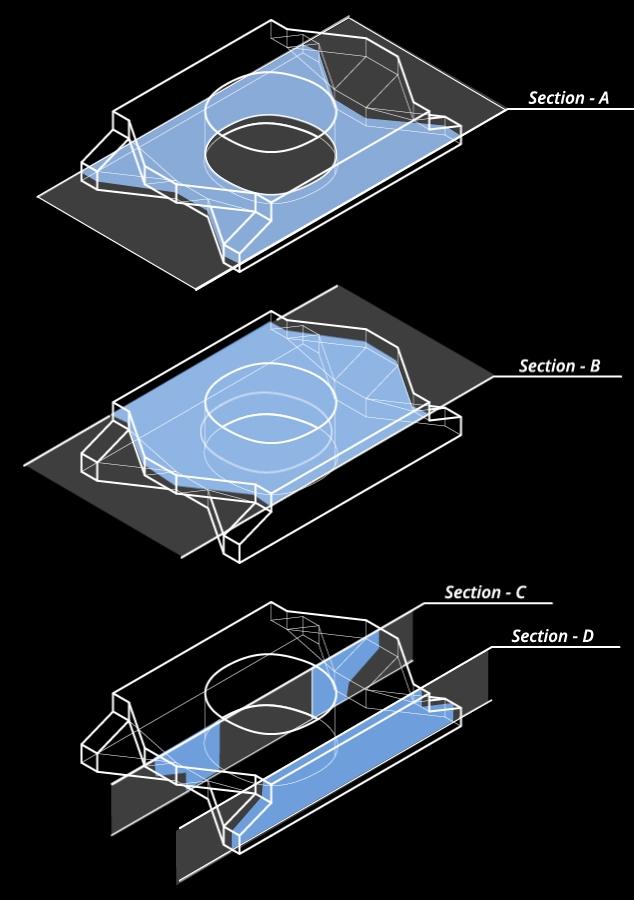 Section - A

Section - B

Section - C

Section - D