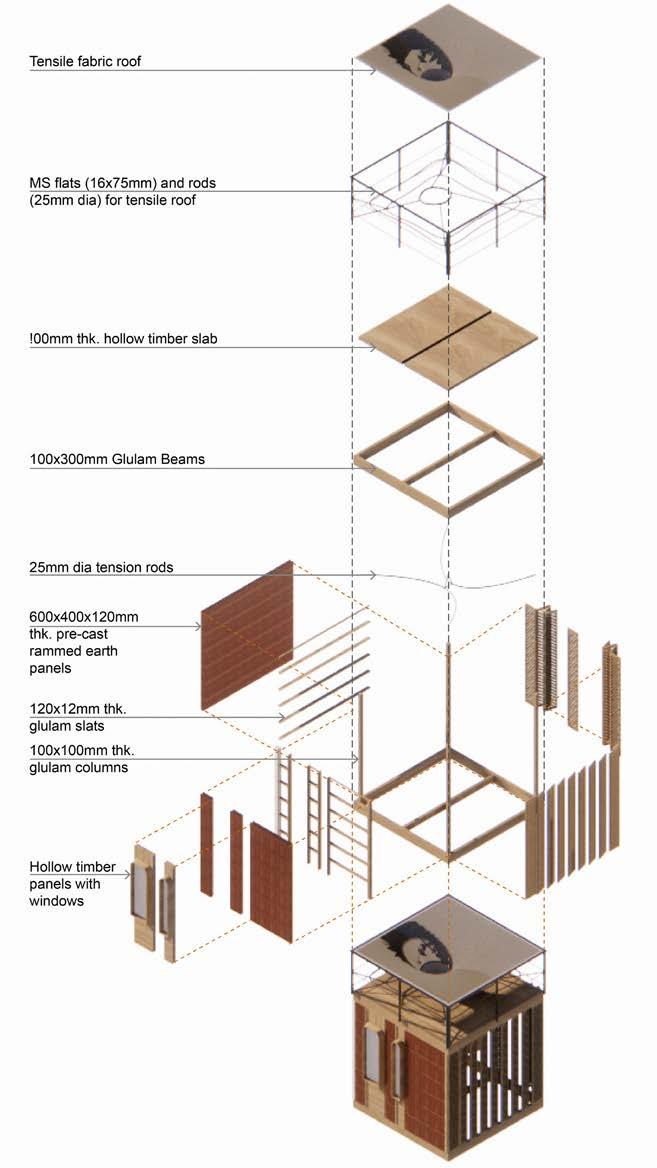 Tensile fabric roof

MS flats (16x75mm) and rods (25mm dia) for tensile roof

!00mm thk. hollow timber slab

100x300mm Glulam Beams

25mm dia tension rods

600x400x120mm thk. pre-cast rammed earth panels

120x12mm thk. glulam slats

100x100mm thk. glulam columns

Hollow timber panels with windows