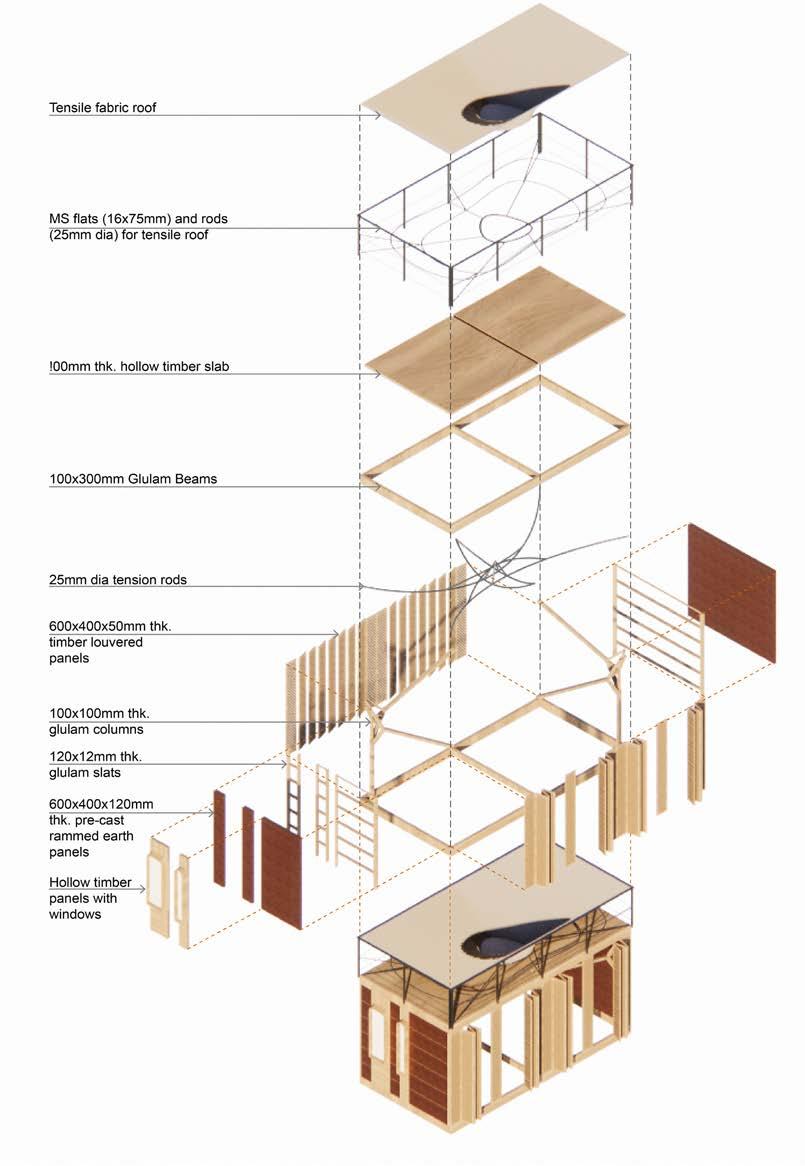 Tensile fabric roof

MS flats (16x75mm) and rods (25mm dia) for tensile roof

!00mm thk. hollow timber slab

100x300mm Glulam Beams

25mm dia tension rods

600x400x50mm thk. timber louvered panels

100x100mm thk. glulam columns

120x12mm thk. glulam slats

600x400x120mm thk. pre-cast rammed earth panels

Hollow timber panels with windows