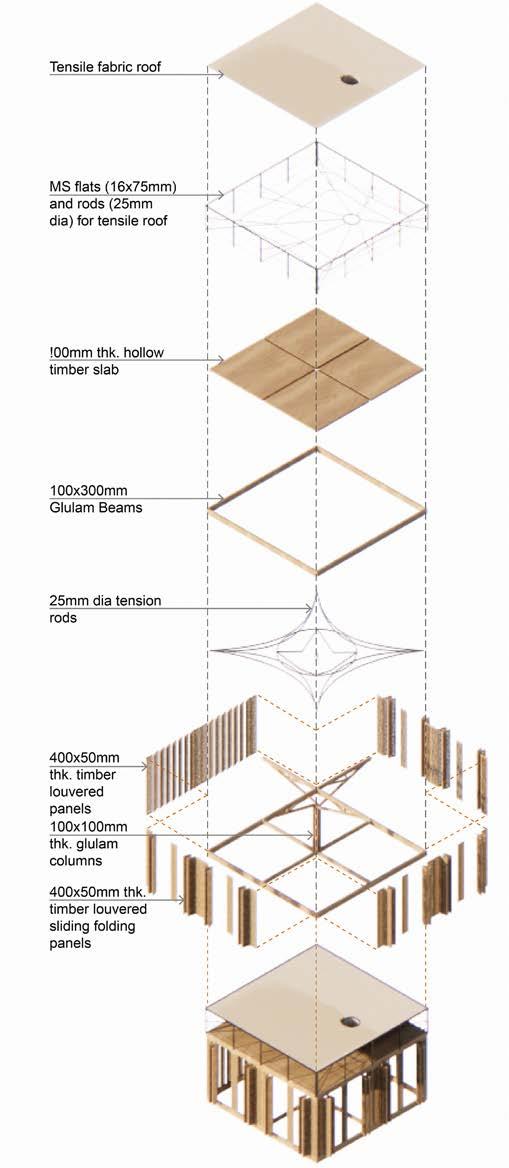 Tensile fabric roof

MS flats (16x75mm) and rods (25mm dia) for tensile roof

!00mm thk. hollow timber slab

100x300mm Glulam Beams

25mm dia tension rods

400x50mm thk. timber louvered panels

100x100mm thk. glulam columns

400x50mm thk. timber louvered sliding folding panels