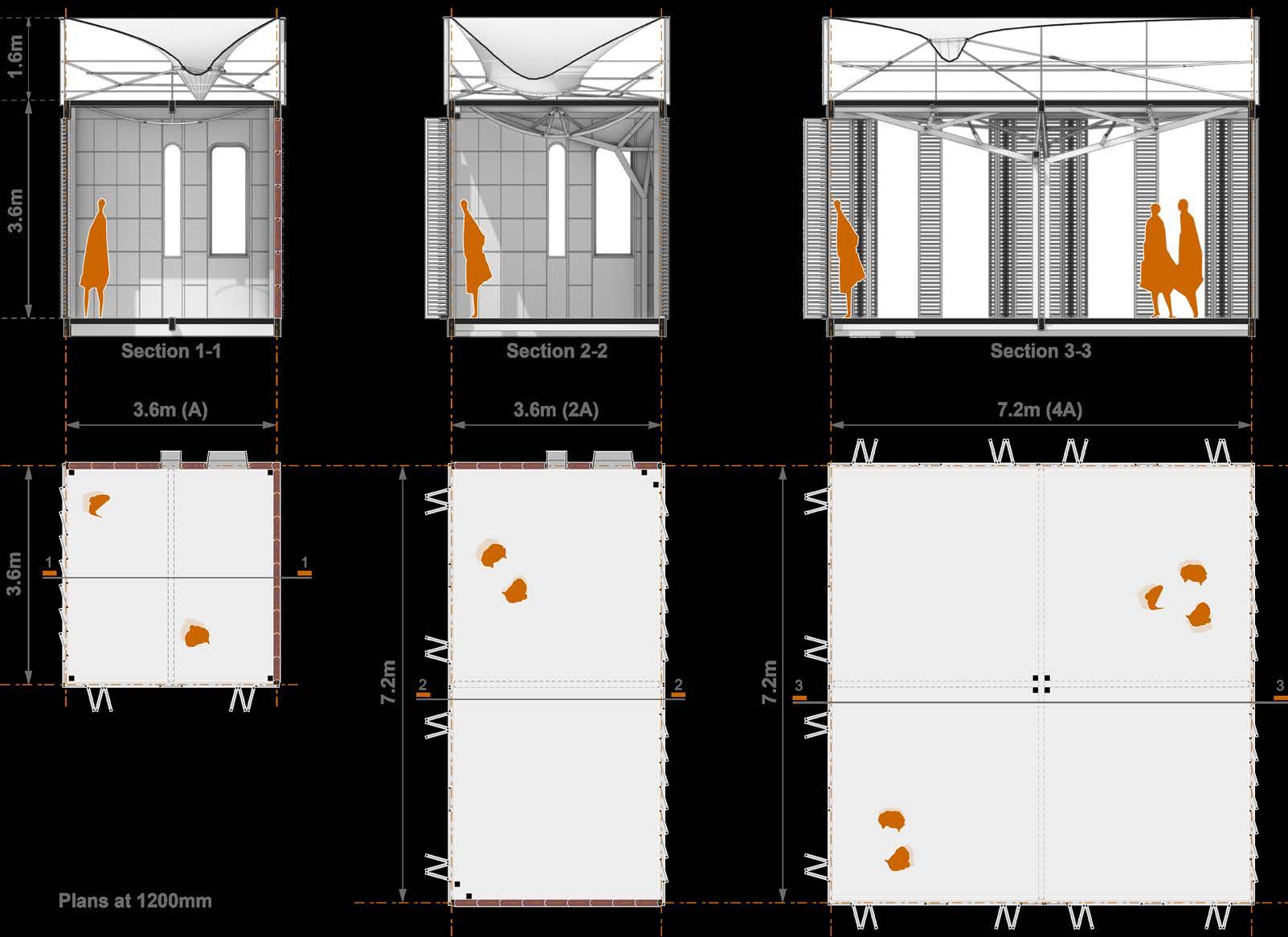 1.6m

3.6m

Section 1-1

Section 2-2

Section 3-3

3.6m (A)

3.6m (2A)

7.2m (4A)

3.6m

1

1

7.2m

2

2

7.2m

3

3

Plans at 1200mm