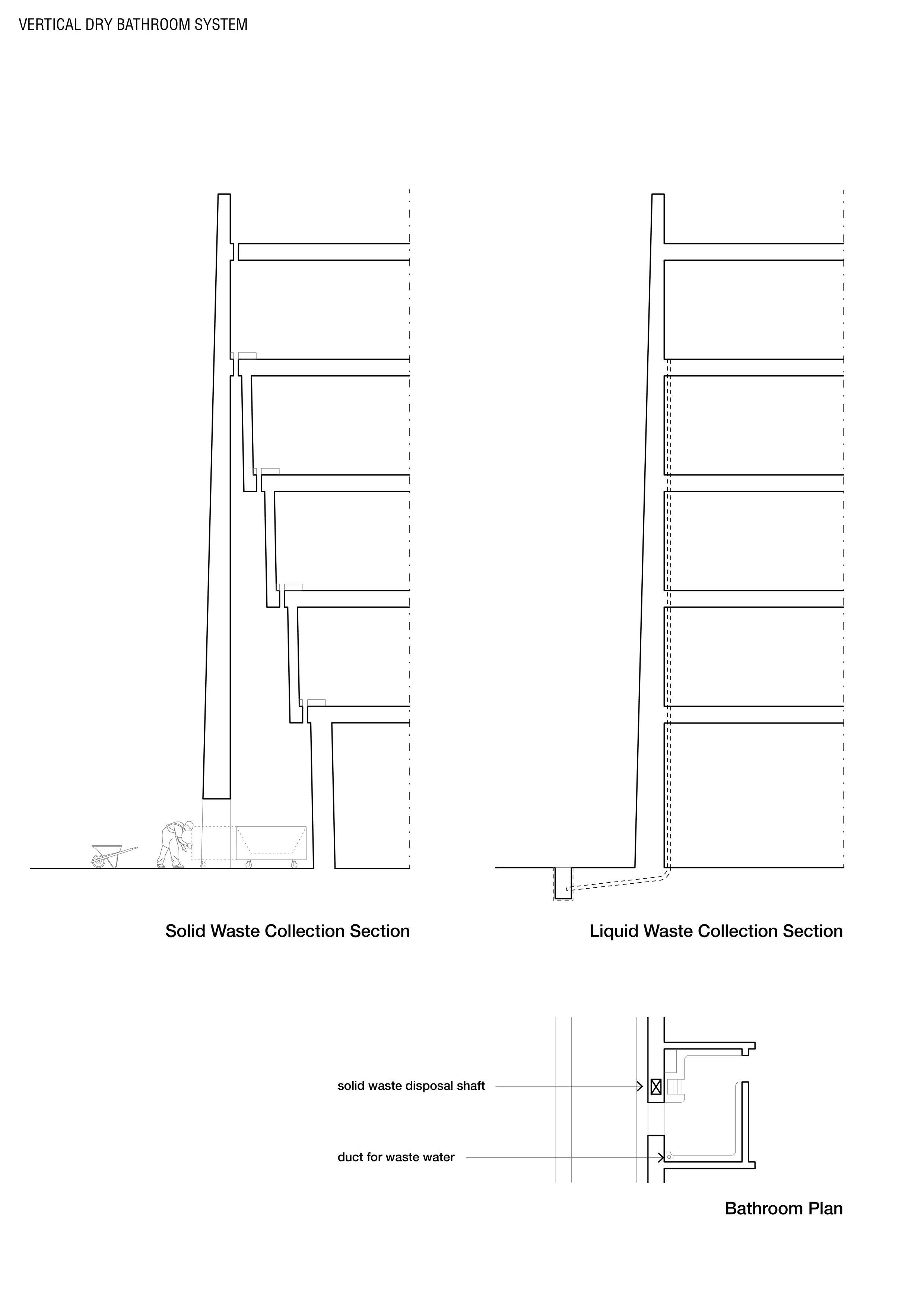 VERTICAL DRY BATHROOM SYSTEM

Solid Waste Collection Section

Liquid Waste Collection Section

solid waste disposal shaft

duct for waste water

Bathroom Plan