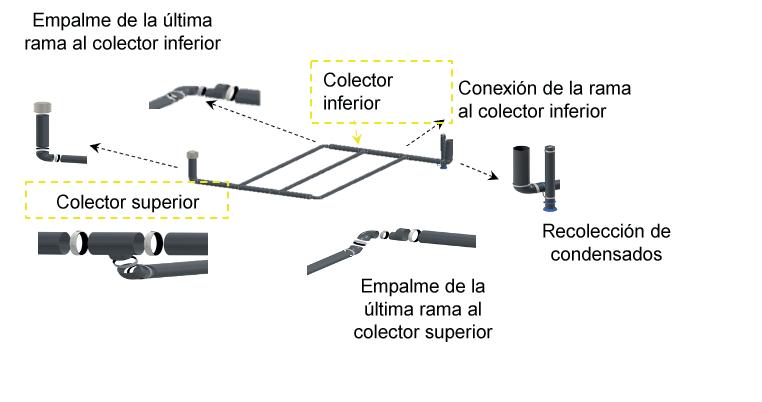 Empalme de la última rama al colector inferior

Colector inferior

Conexión de la rama al colector inferior

Colector superior

Recolección de condensados

Empalme de la última rama al colector superior