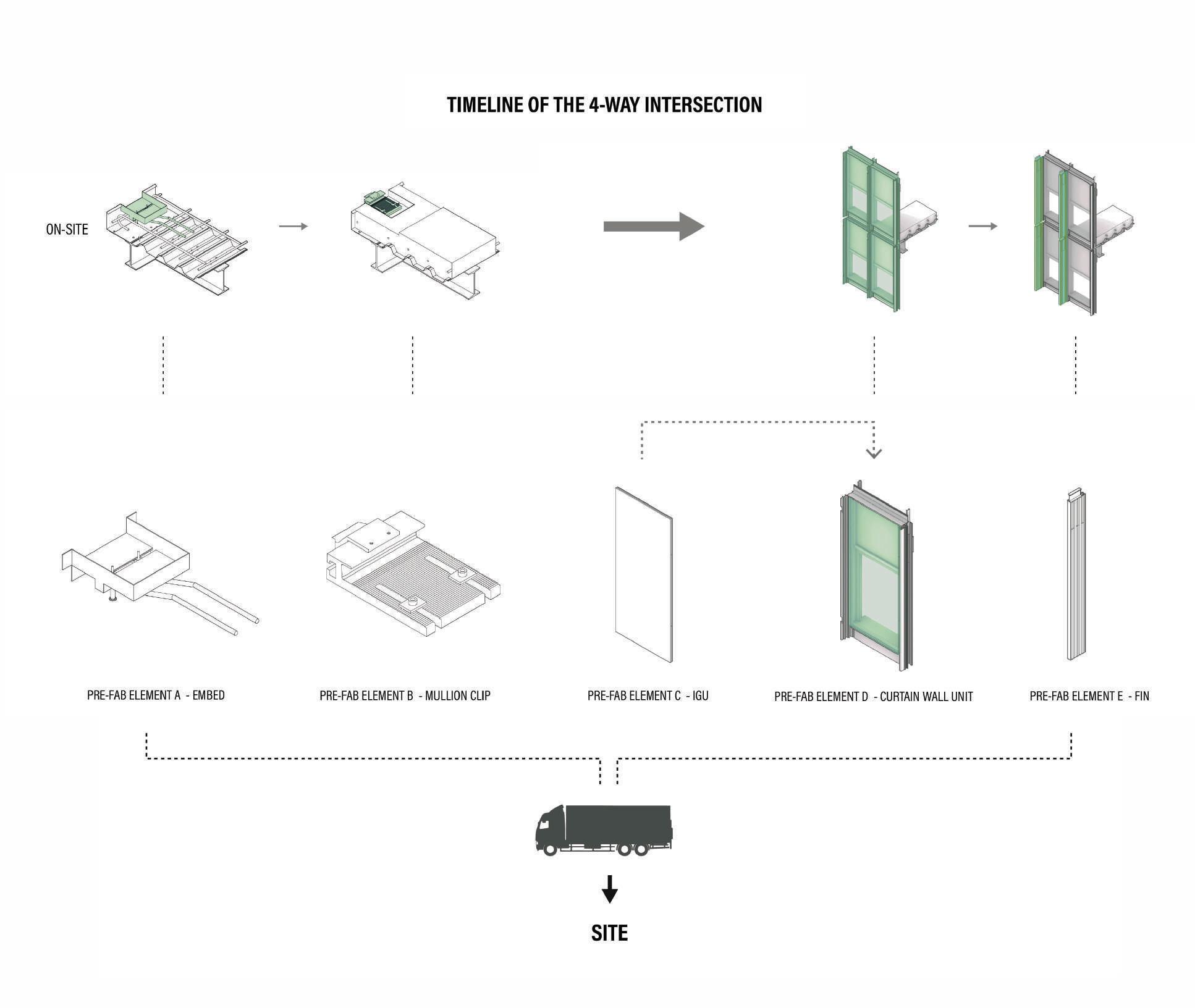 TIMELINE OF THE 4-WAY INTERSECTION

ON-SITE

PRE-FAB ELEMENT A - EMBED

PRE-FAB ELEMENT B - MULLION CLIP

PRE-FAB ELEMENT C - IGU

PRE-FAB ELEMENT D - CURTAIN WALL UNIT

PRE-FAB ELEMENT E - FIN

SITE