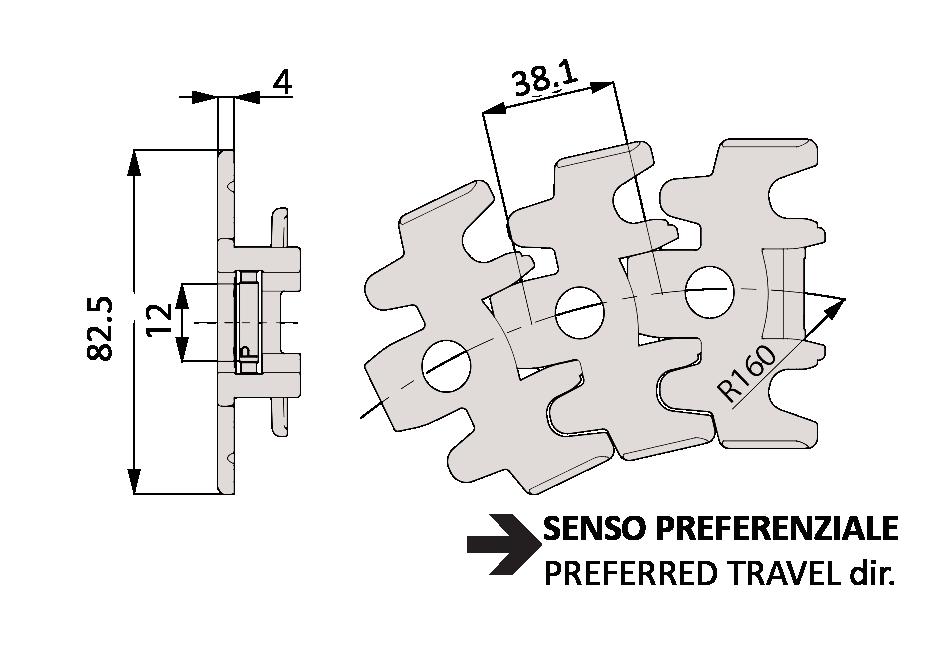 4

82.5

12

P

38.1

R160

SENSO PREFERENZIALE
PREFERRED TRAVEL dir.