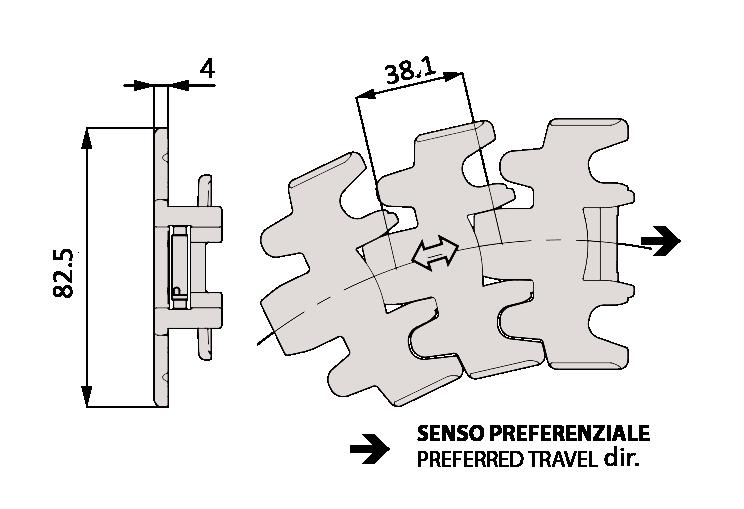 4

82.5

38.1

SENSO PREFERENZIALE
PREFERRED TRAVEL dir.