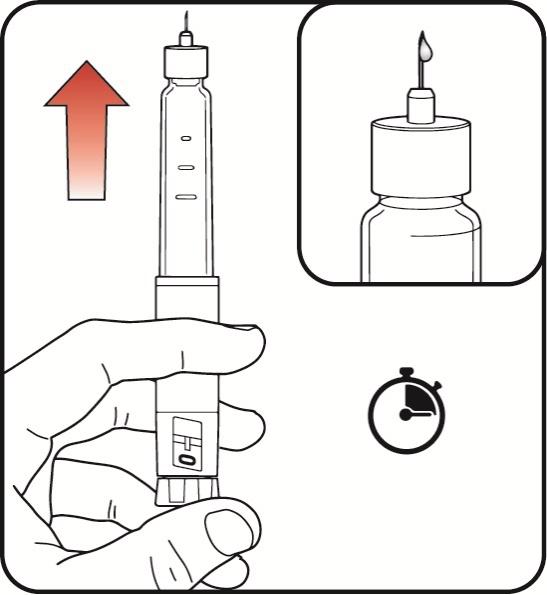 0