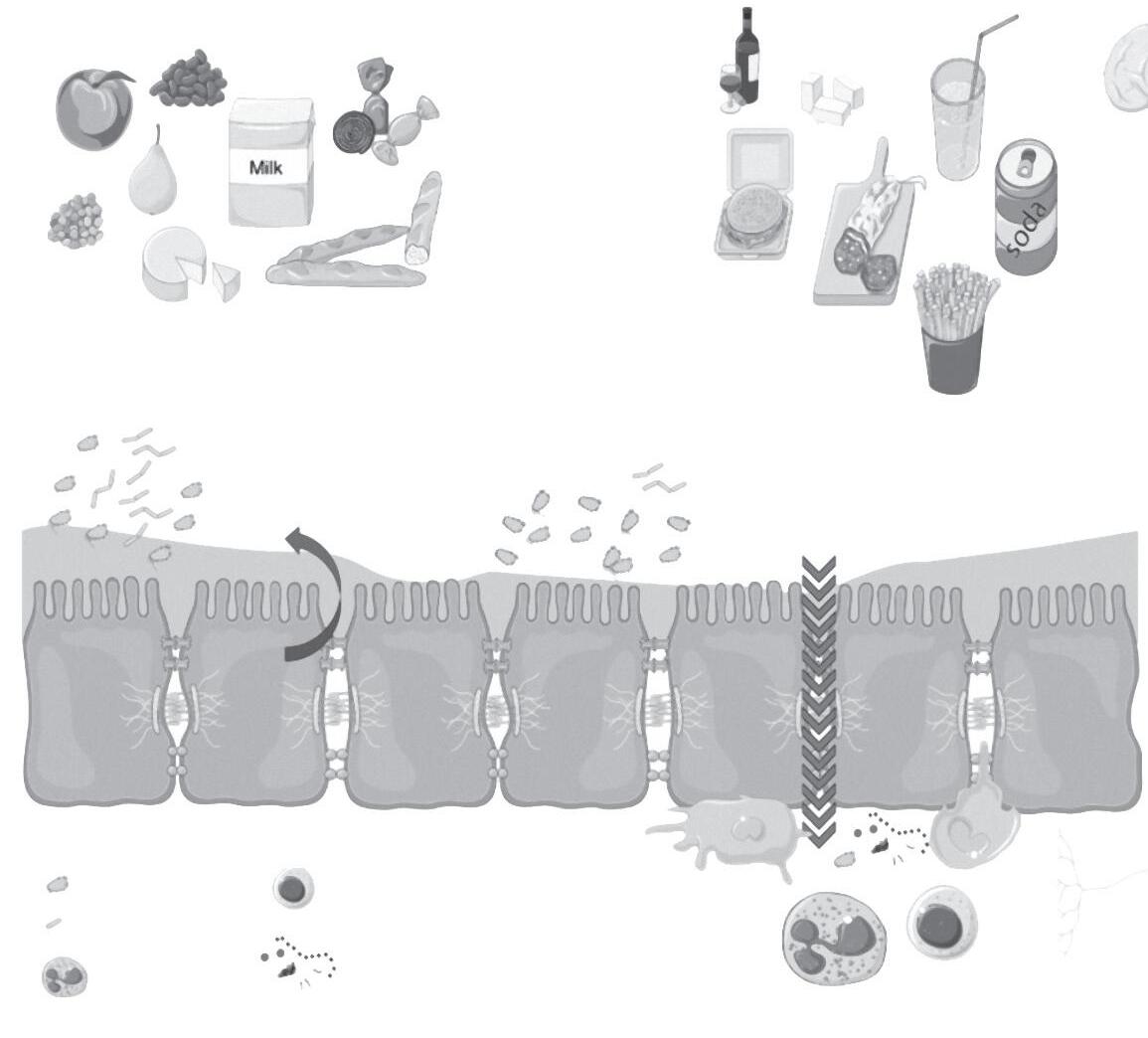 Milk

soda