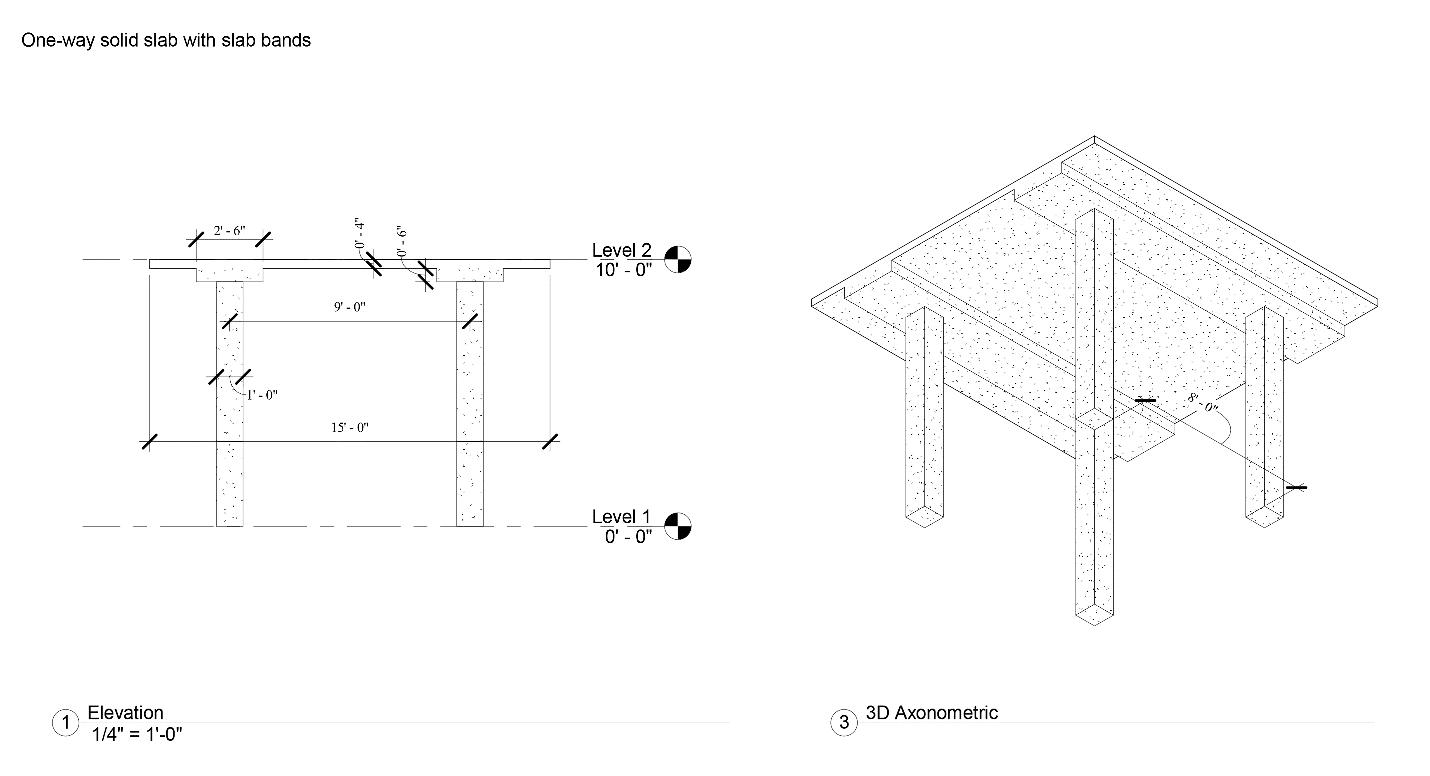 One-way solid slab with slab bands

2' - 6"

0' - 4"

0' - 6"

Level 2
10' - 0"

9' - 0"

1' - 0"

15' - 0"

Level 1
0' - 0"

8' - 0"

1 Elevation
1/4" = 1'-0"

3 3D Axonometric